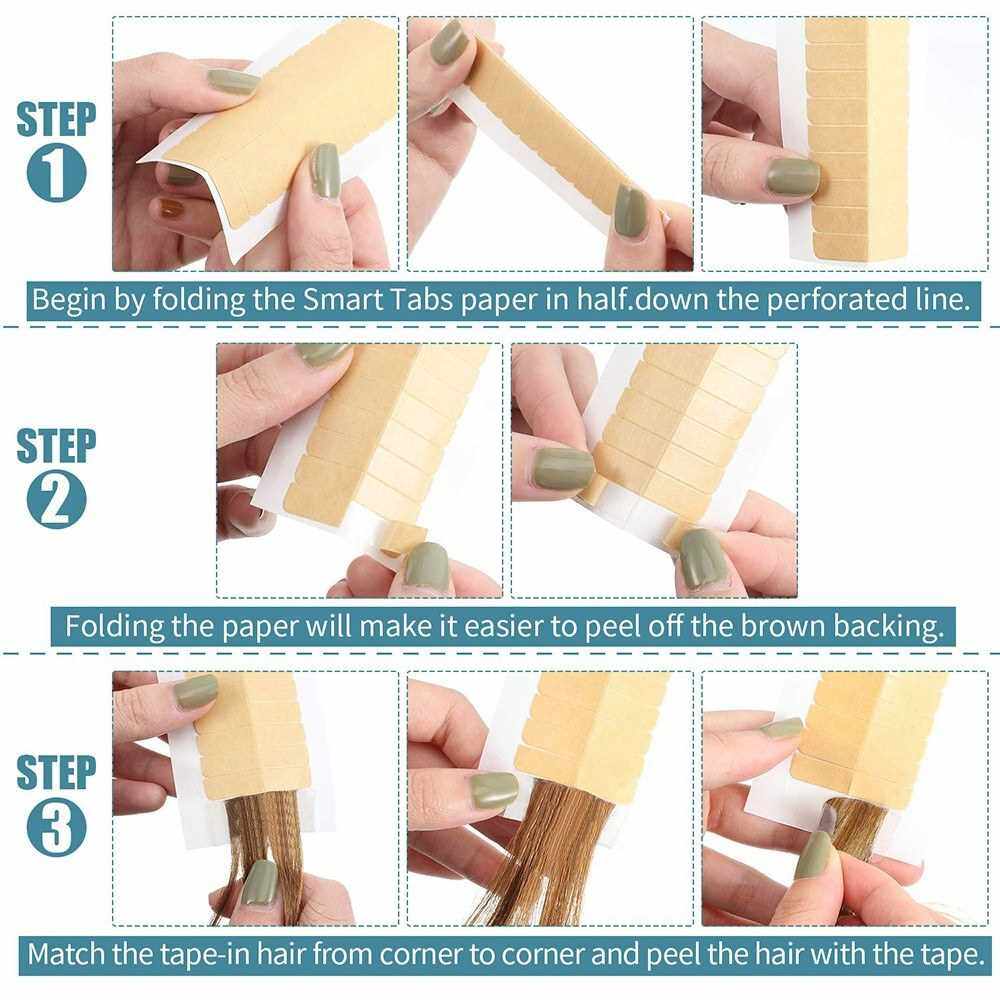 STEP
1

Begin by folding the Smart Tabs paper in half.down the perforated line.

STEP
2

Folding the paper will make it easier to peel off the brown backing.

STEP
3

Match the tape-in hair from corner to corner and peel the hair with the tape.