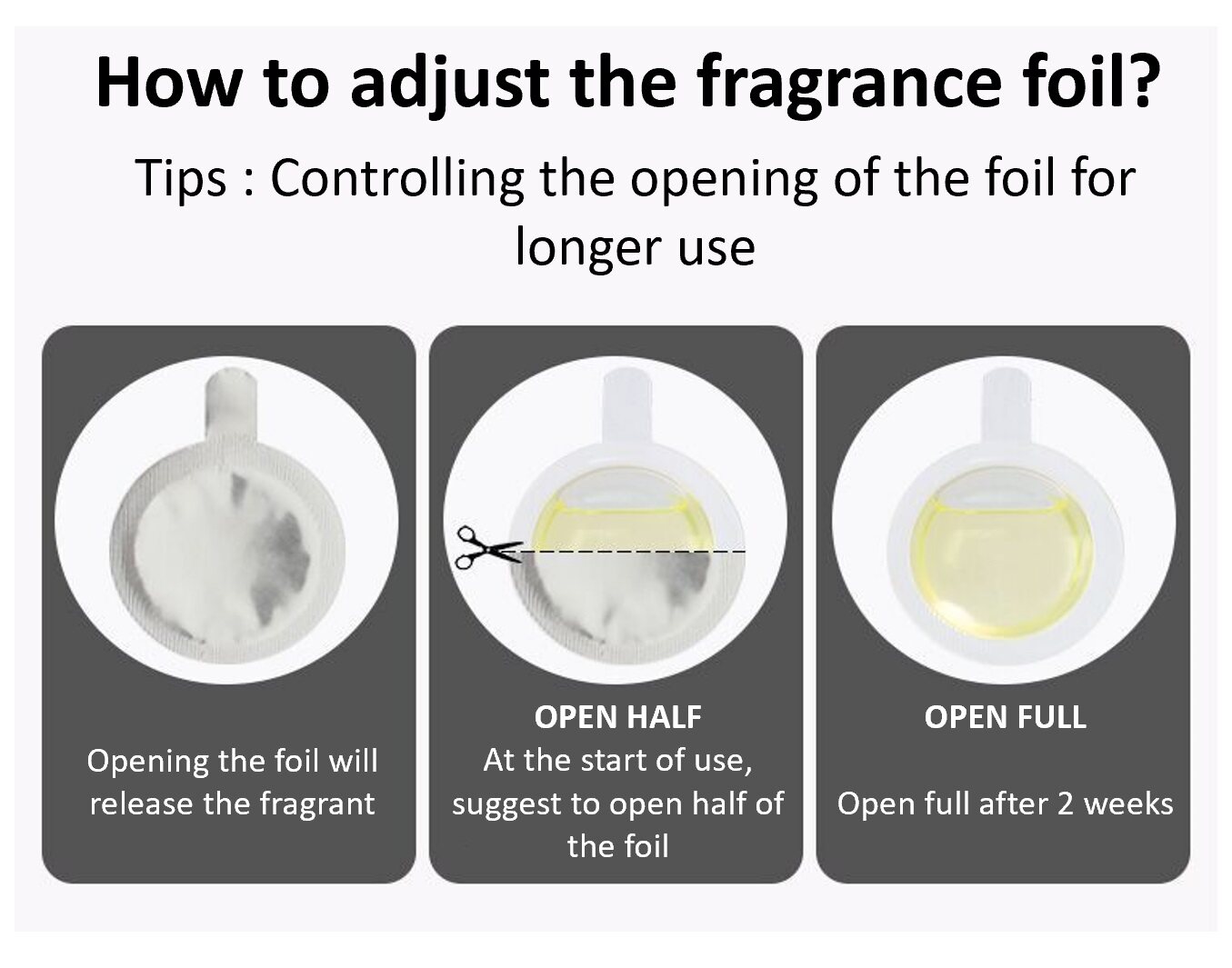 How to adjust the fragrance foil?

Tips : Controlling the opening of the foil for longer use

Opening the foil will release the fragrant

OPEN HALF
At the start of use, suggest to open half of the foil

OPEN FULL
Open full after 2 weeks