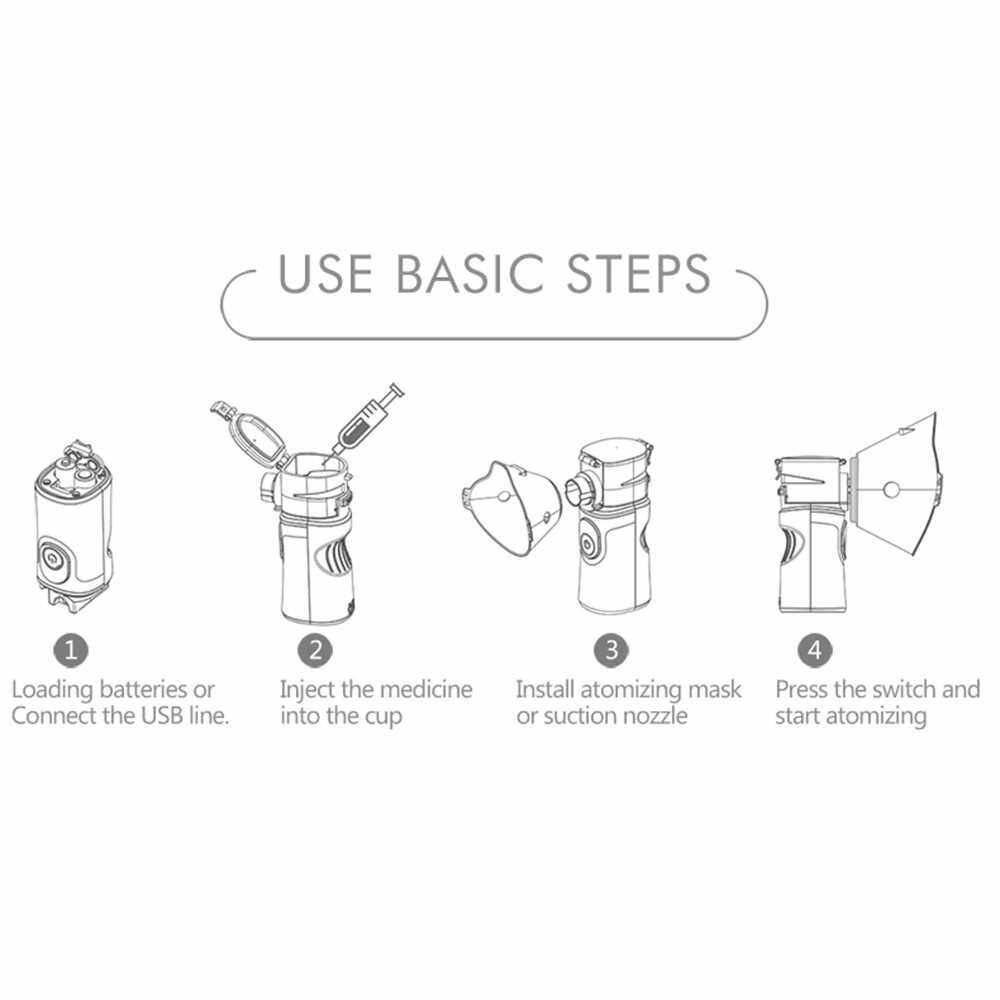 USE BASIC STEPS

1
Loading batteries or Connect the USB line.

2
Inject the medicine into the cup

3
Install atomizing mask or suction nozzle

4
Press the switch and start atomizing