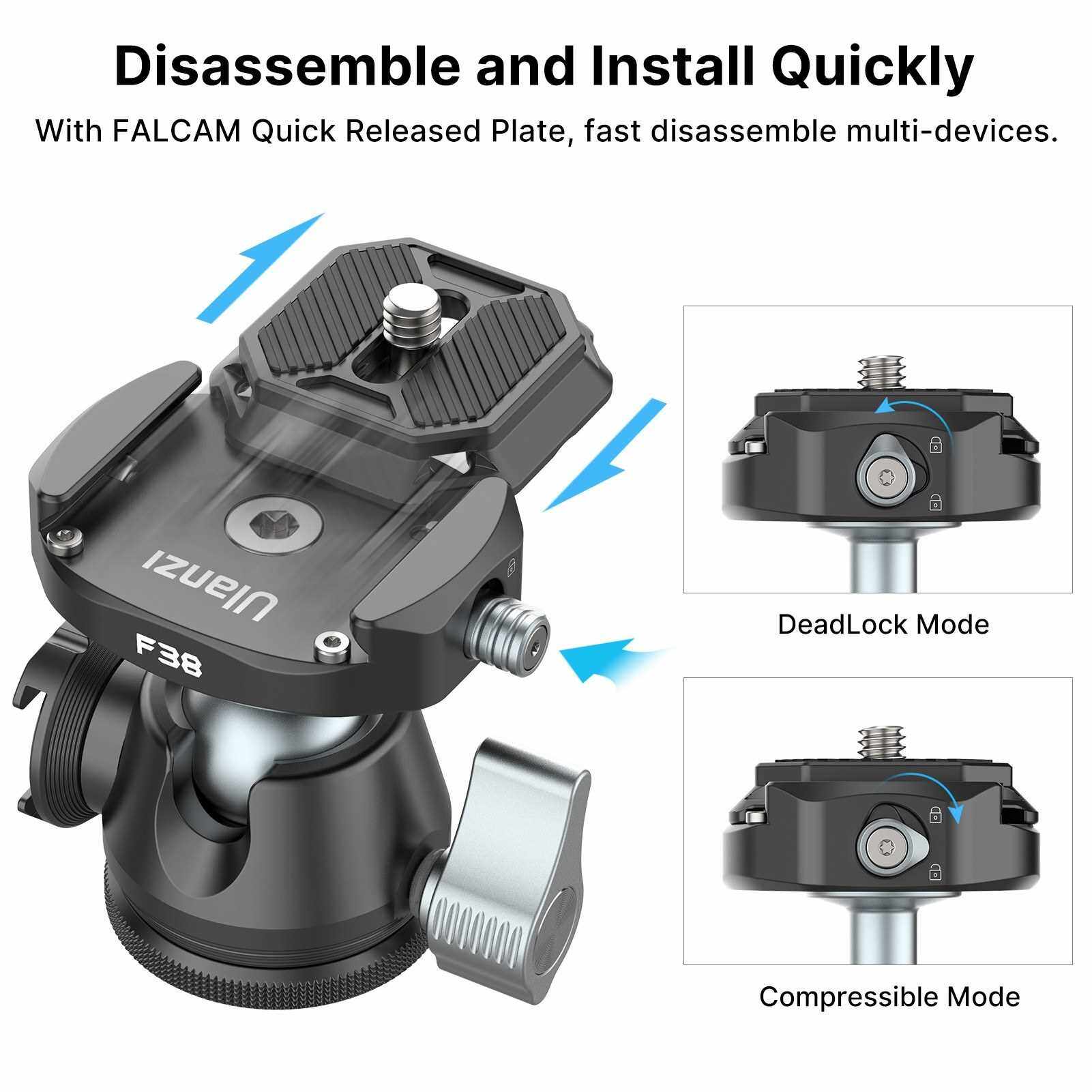 Disassemble and Install Quickly

With FALCAM Quick Released Plate, fast disassemble multi-devices.

Ulanzi

F38

DeadLock Mode

Compressible Mode