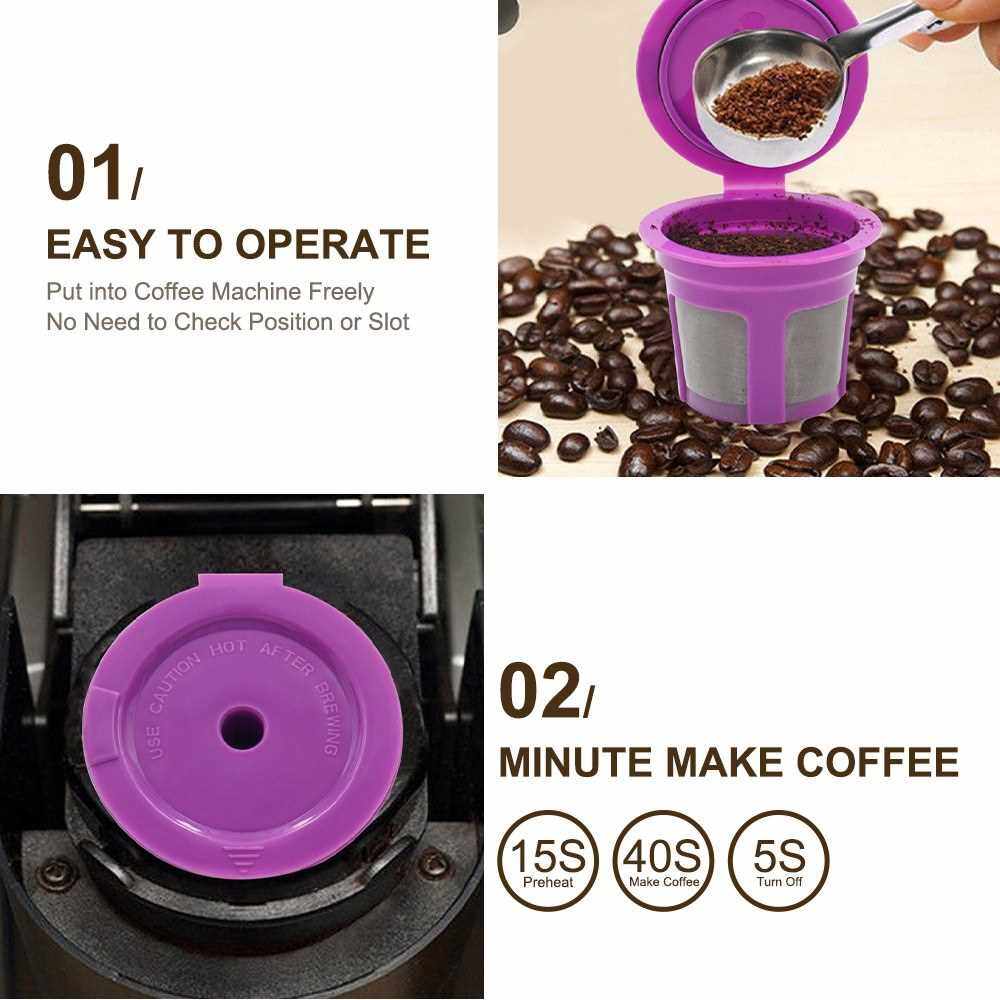 01/
EASY TO OPERATE
Put into Coffee Machine Freely
No Need to Check Position or Slot

USE CAUTION HOT AFTER BREWING

02/
MINUTE MAKE COFFEE

15S
Preheat

40S
Make Coffee

5S
Turn Off