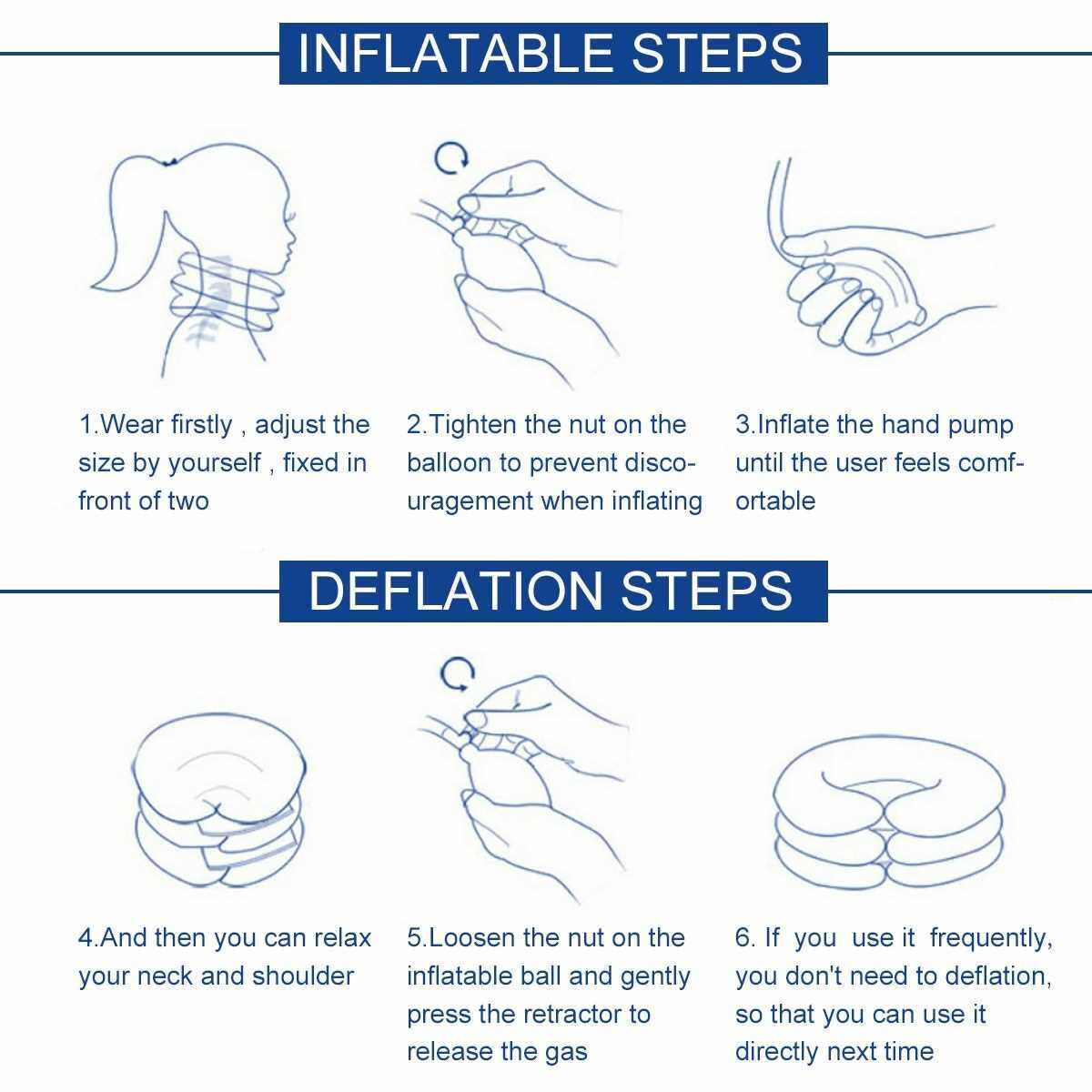 INFLATABLE STEPS

1.Wear firstly , adjust the size by yourself , fixed in front of two

2.Tighten the nut on the balloon to prevent discouragement when inflating

3.Inflate the hand pump until the user feels comfortable

DEFLATION STEPS

4.And then you can relax your neck and shoulder

5.Loosen the nut on the inflatable ball and gently press the retractor to release the gas

6. If you use it frequently, you don't need to deflation, so that you can use it directly next time