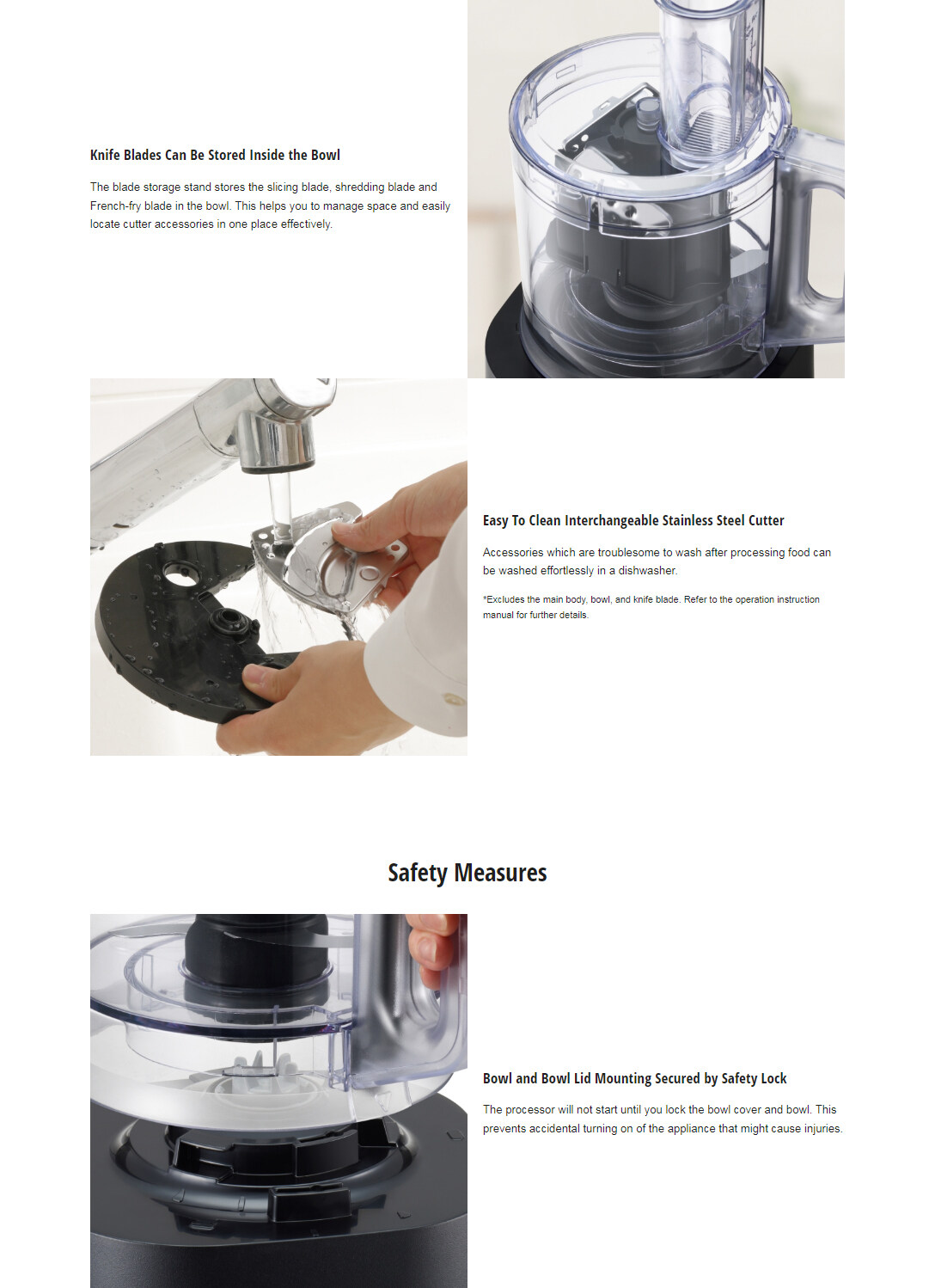 Knife Blades Can Be Stored Inside the Bowl

The blade storage stand stores the slicing blade, shredding blade and French-fry blade in the bowl. This helps you to manage space and easily locate cutter accessories in one place effectively.

Easy To Clean Interchangeable Stainless Steel Cutter

Accessories which are troublesome to wash after processing food can be washed effortlessly in a dishwasher.

*Excludes the main body, bowl, and knife blade. Refer to the operation instruction manual for further details.

Safety Measures

Bowl and Bowl Lid Mounting Secured by Safety Lock

The processor will not start until you lock the bowl cover and bowl. This prevents accidental turning on of the appliance that might cause injuries.