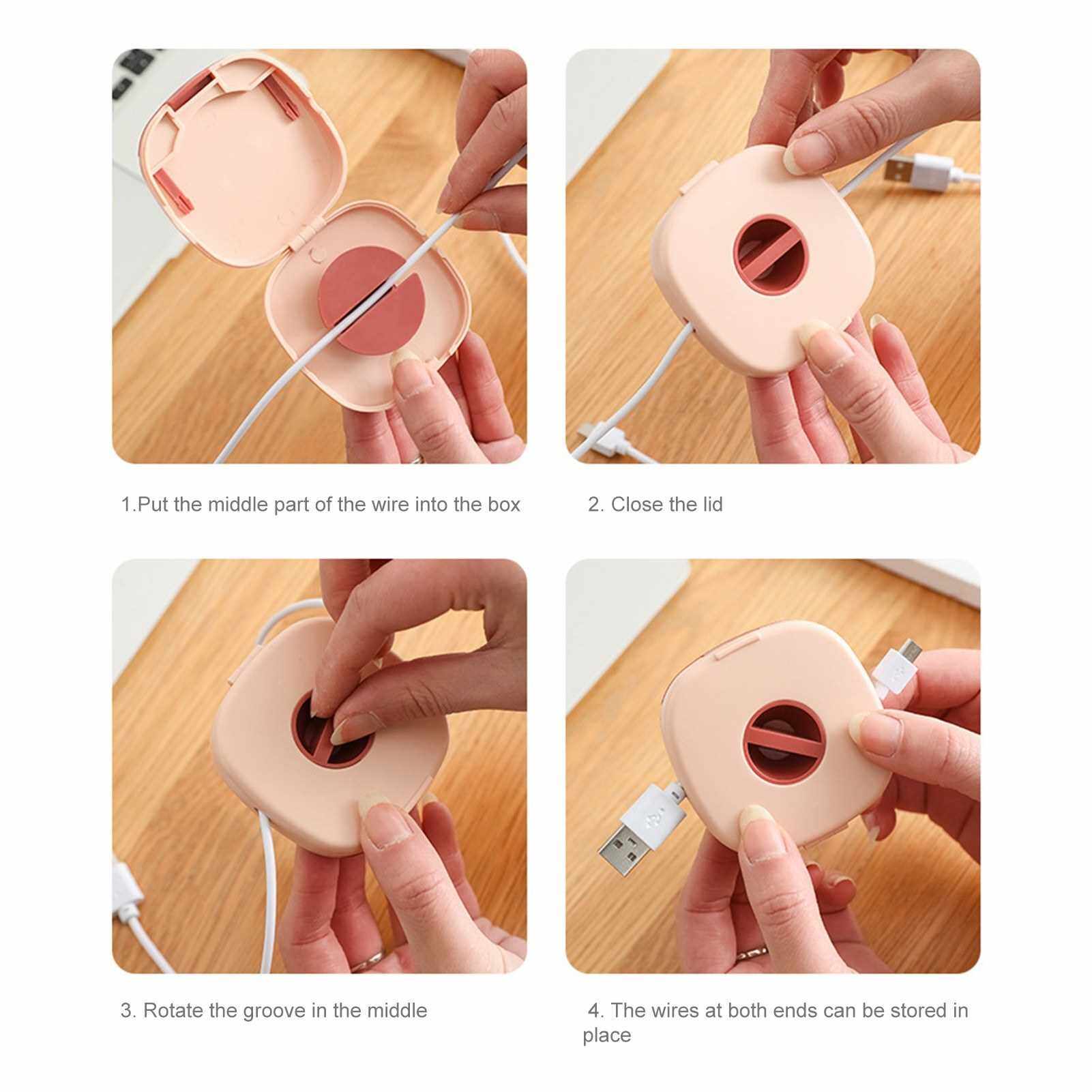 1.Put the middle part of the wire into the box

2. Close the lid

3. Rotate the groove in the middle

4. The wires at both ends can be stored in place