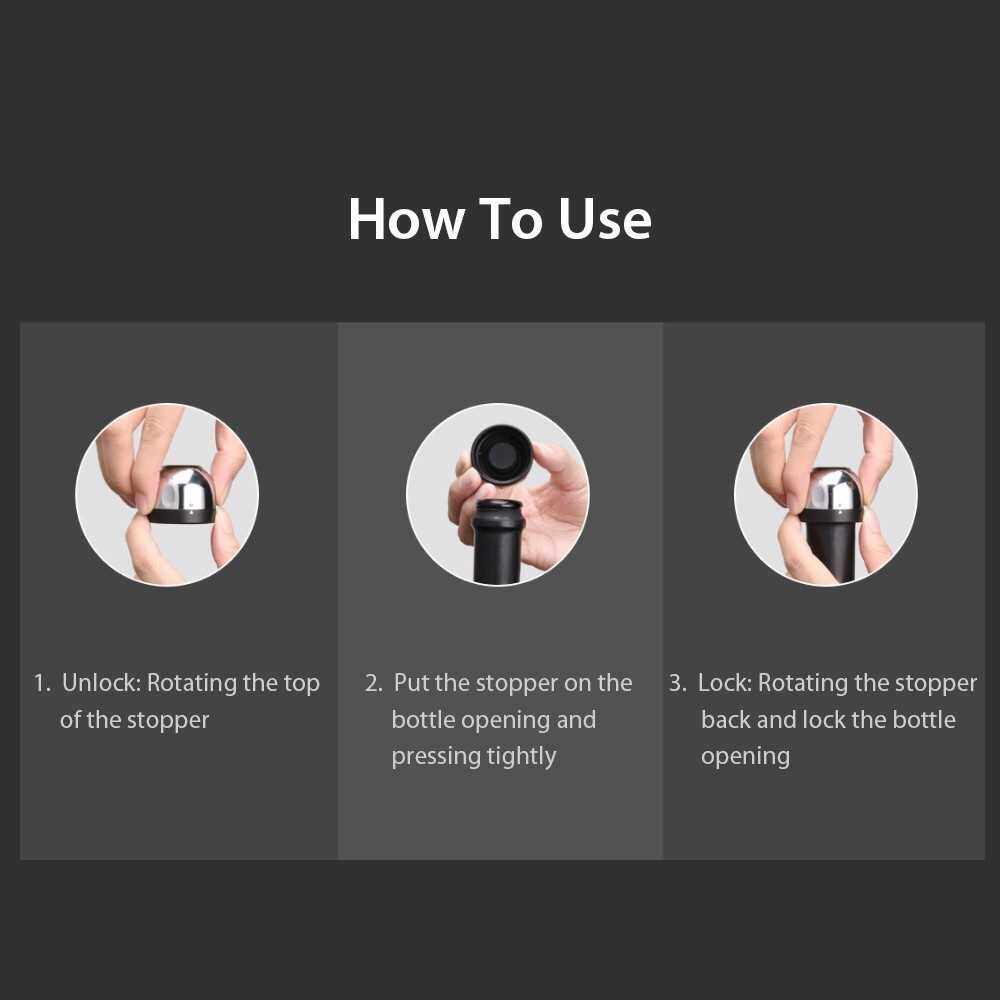 How To Use

1. Unlock: Rotating the top of the stopper

2. Put the stopper on the bottle opening and pressing tightly

3. Lock: Rotating the stopper back and lock the bottle opening