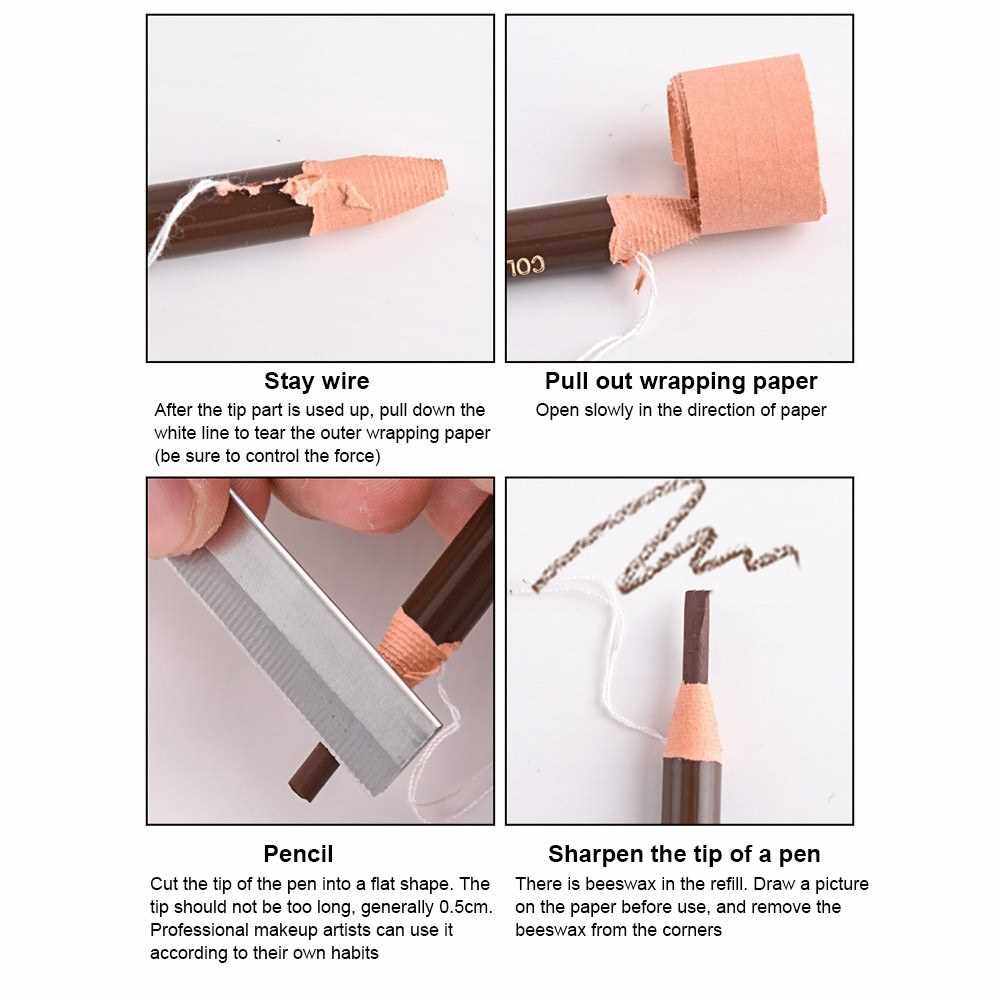 COL

Stay wire
After the tip part is used up, pull down the white line to tear the outer wrapping paper (be sure to control the force)

Pull out wrapping paper
Open slowly in the direction of paper

Pencil
Cut the tip of the pen into a flat shape. The tip should not be too long, generally 0.5cm. Professional makeup artists can use it according to their own habits

Sharpen the tip of a pen
There is beeswax in the refill. Draw a picture on the paper before use, and remove the beeswax from the corners