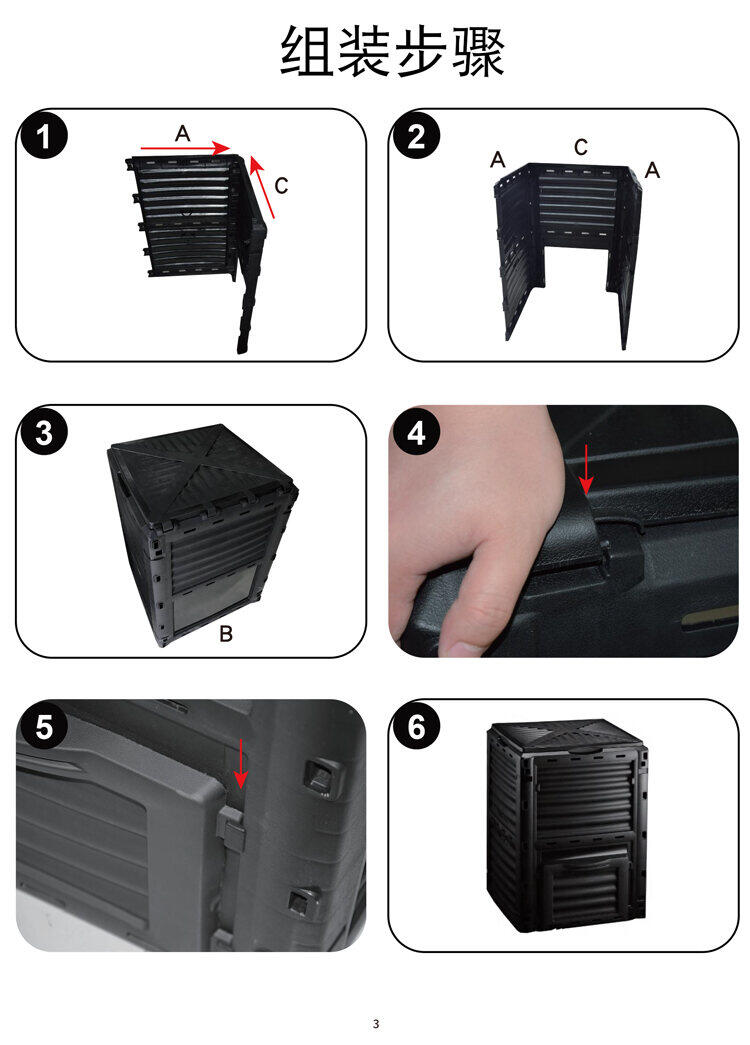 组装步骤

1
A
C

2
A
C
A

3
B

4

5

6

3