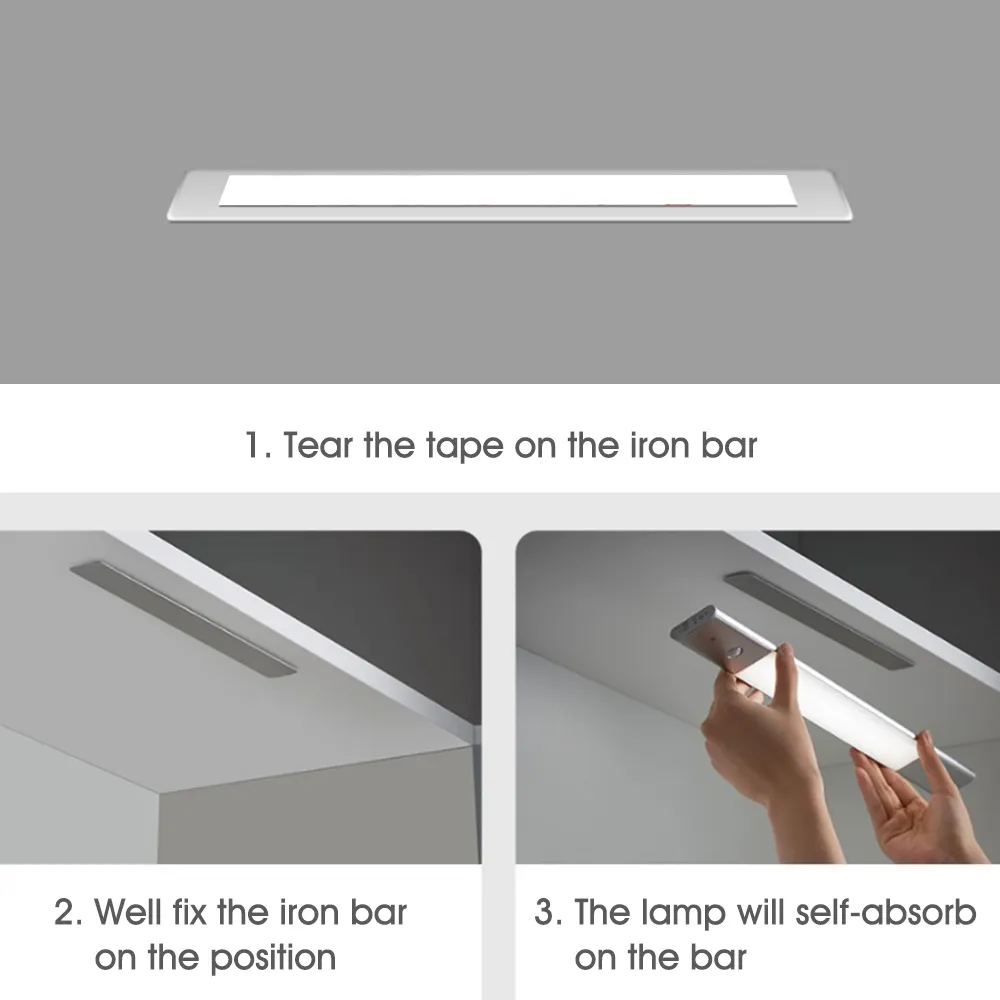 1. Tear the tape on the iron bar

2. Well fix the iron bar on the position

3. The lamp will self-absorb on the bar