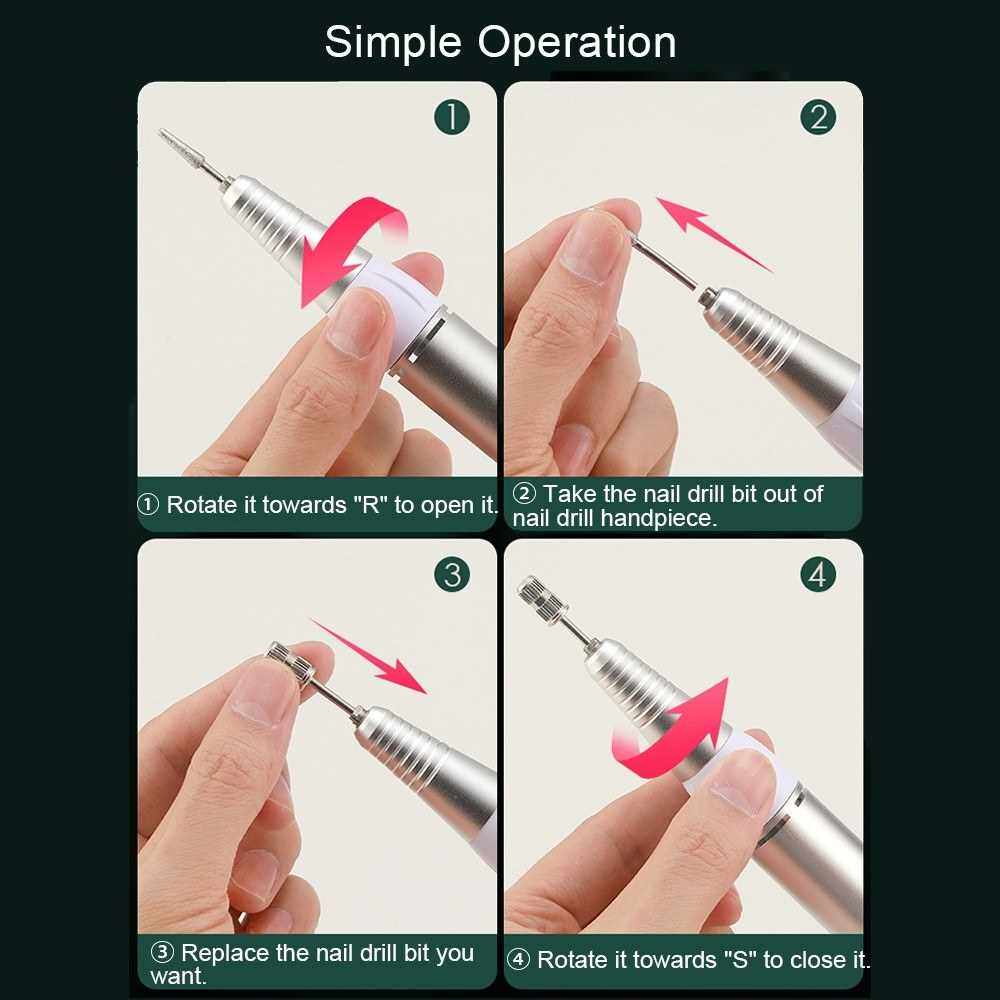 Simple Operation

①

① Rotate it towards "R" to open it.

②

② Take the nail drill bit out of nail drill handpiece.

③

③ Replace the nail drill bit you want.

④

④ Rotate it towards "S" to close it.