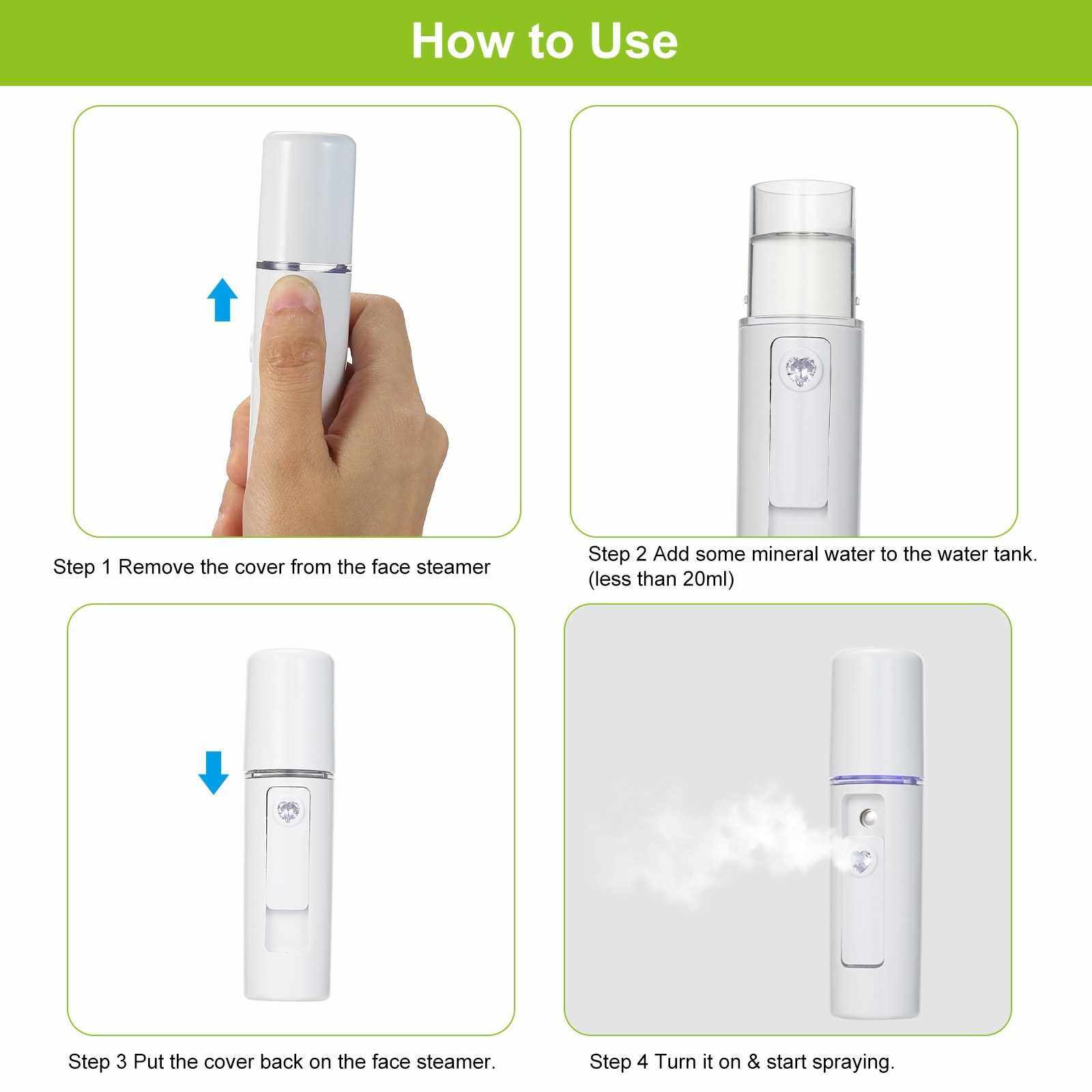 How to Use

Step 1 Remove the cover from the face steamer

Step 2 Add some mineral water to the water tank. (less than 20ml)

Step 3 Put the cover back on the face steamer.

Step 4 Turn it on & start spraying.