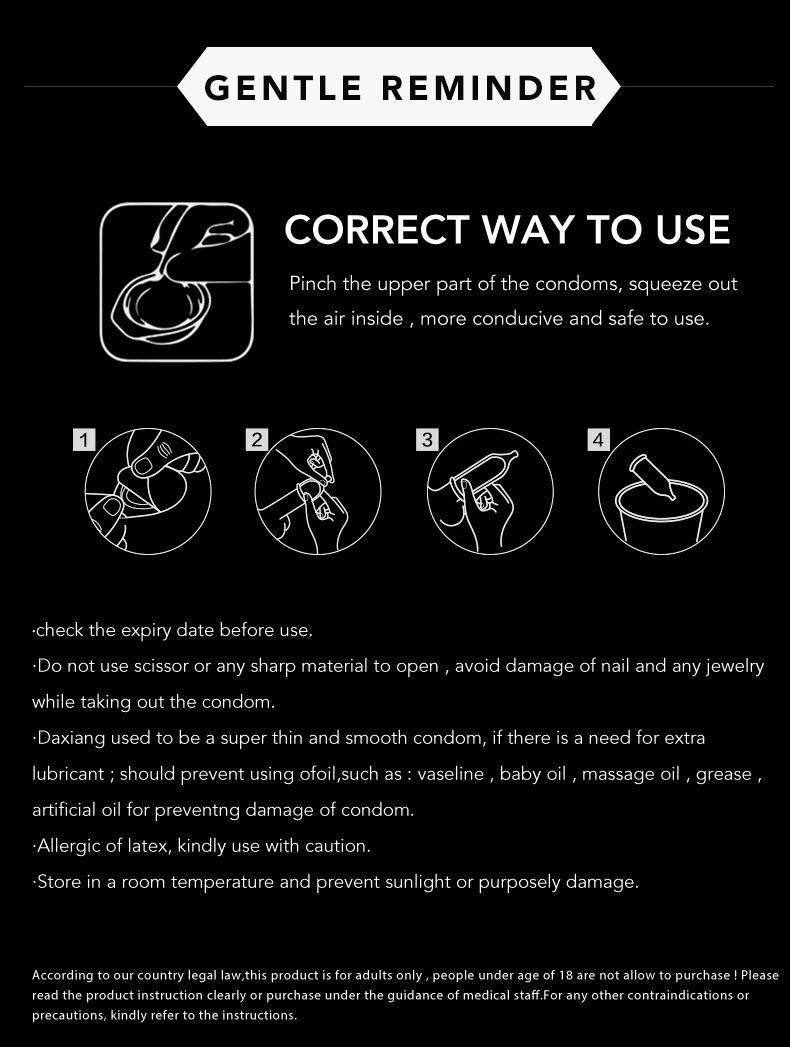 GENTLE REMINDER

CORRECT WAY TO USE

Pinch the upper part of the condoms, squeeze out the air inside , more conducive and safe to use.

1

2

3

4

·check the expiry date before use.

·Do not use scissor or any sharp material to open , avoid damage of nail and any jewelry while taking out the condom.

·Daxiang used to be a super thin and smooth condom, if there is a need for extra lubricant ; should prevent using ofoil,such as : vaseline , baby oil , massage oil , grease , artificial oil for preventng damage of condom.

·Allergic of latex, kindly use with caution.

·Store in a room temperature and prevent sunlight or purposely damage.

According to our country legal law,this product is for adults only , people under age of 18 are not allow to purchase ! Please read the product instruction clearly or purchase under the guidance of medical staff.For any other contraindications or precautions, kindly refer to the instructions.