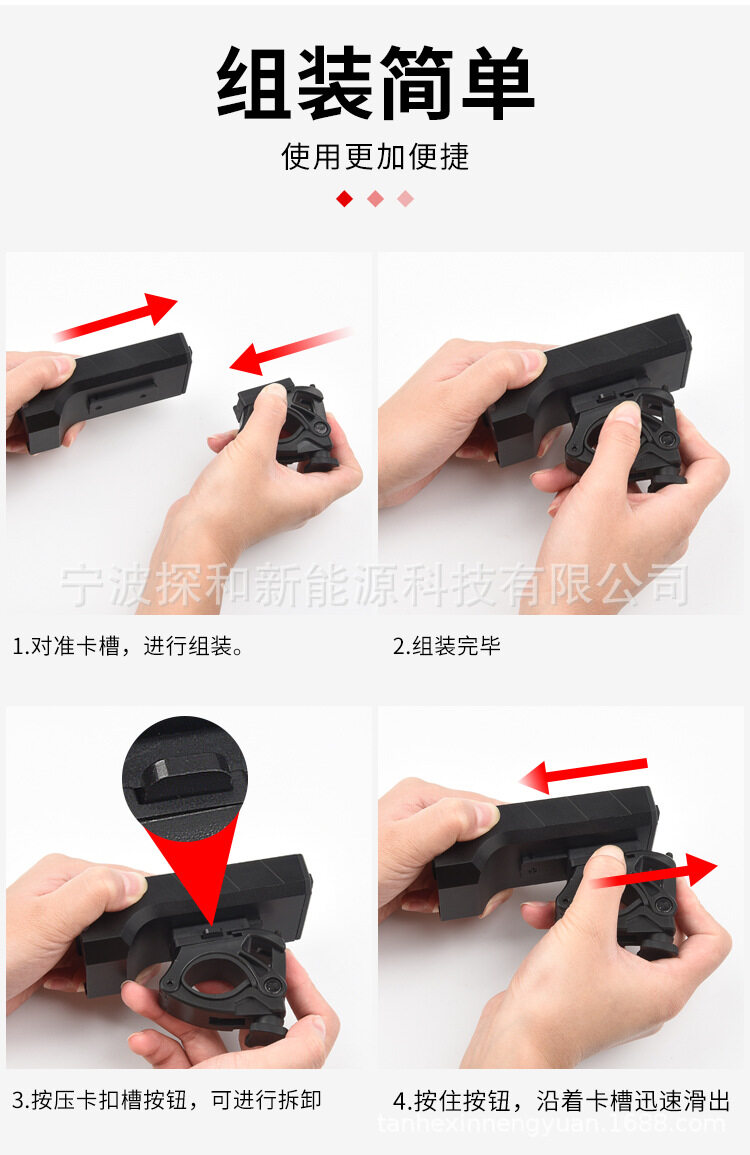 组装简单

使用更加便捷

宁波探和新能源科技有限公司

1.对准卡槽，进行组装。

2.组装完毕

3.按压卡扣槽按钮，可进行拆卸

4.按住按钮，沿着卡槽迅速滑出

tanhexinnengyuan.1688.com