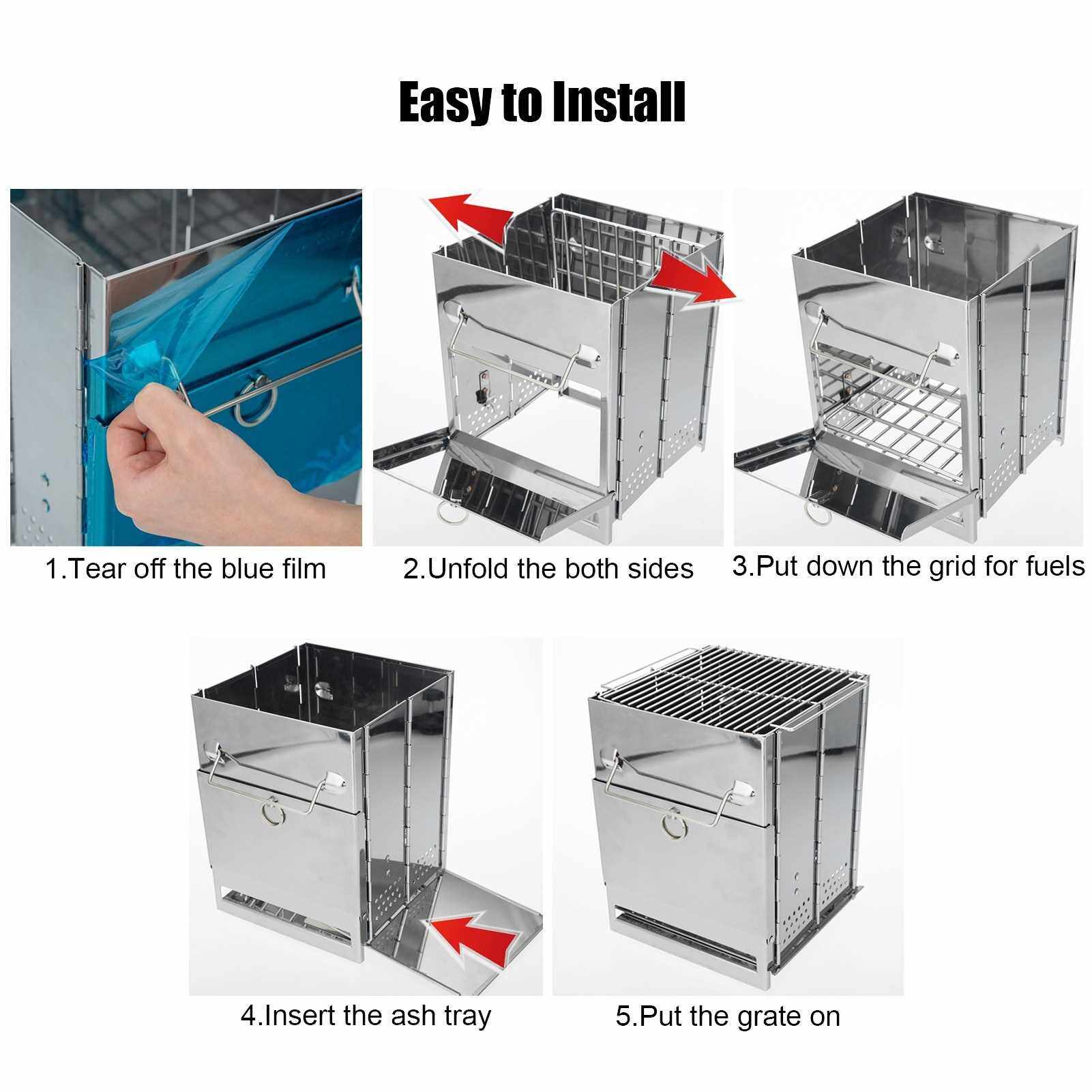 Easy to Install

1.Tear off the blue film

2.Unfold the both sides

3.Put down the grid for fuels

4.Insert the ash tray

5.Put the grate on