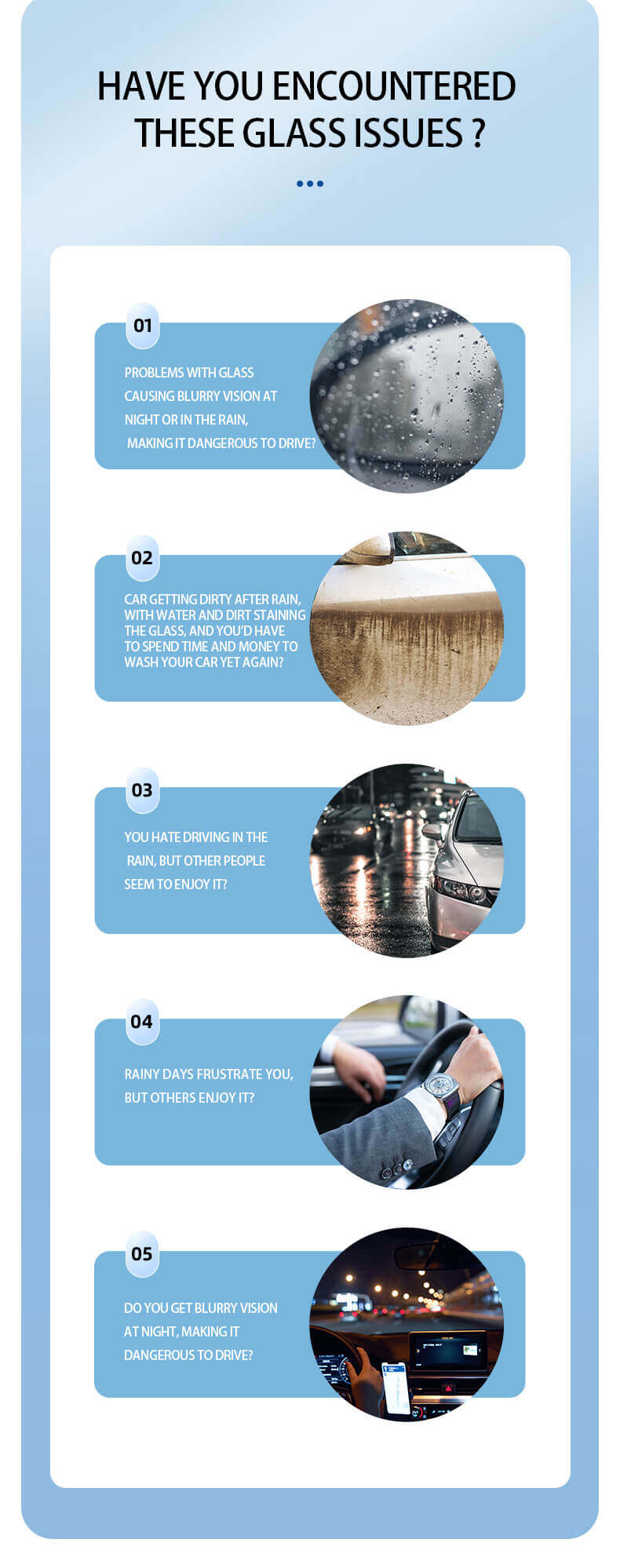 HAVE YOU ENCOUNTERED THESE GLASS ISSUES ?

01

PROBLEMS WITH GLASS CAUSING BLURRY VISION AT NIGHT OR IN THE RAIN, MAKING IT DANGEROUS TO DRIVE?

02

CAR GETTING DIRTY AFTER RAIN, WITH WATER AND DIRT STAINING THE GLASS, AND YOU'D HAVE TO SPEND TIME AND MONEY TO WASH YOUR CAR YET AGAIN?

03

YOU HATE DRIVING IN THE RAIN, BUT OTHER PEOPLE SEEM TO ENJOY IT?

04

RAINY DAYS FRUSTRATE YOU, BUT OTHERS ENJOY IT?

05

DO YOU GET BLURRY VISION AT NIGHT, MAKING IT DANGEROUS TO DRIVE?