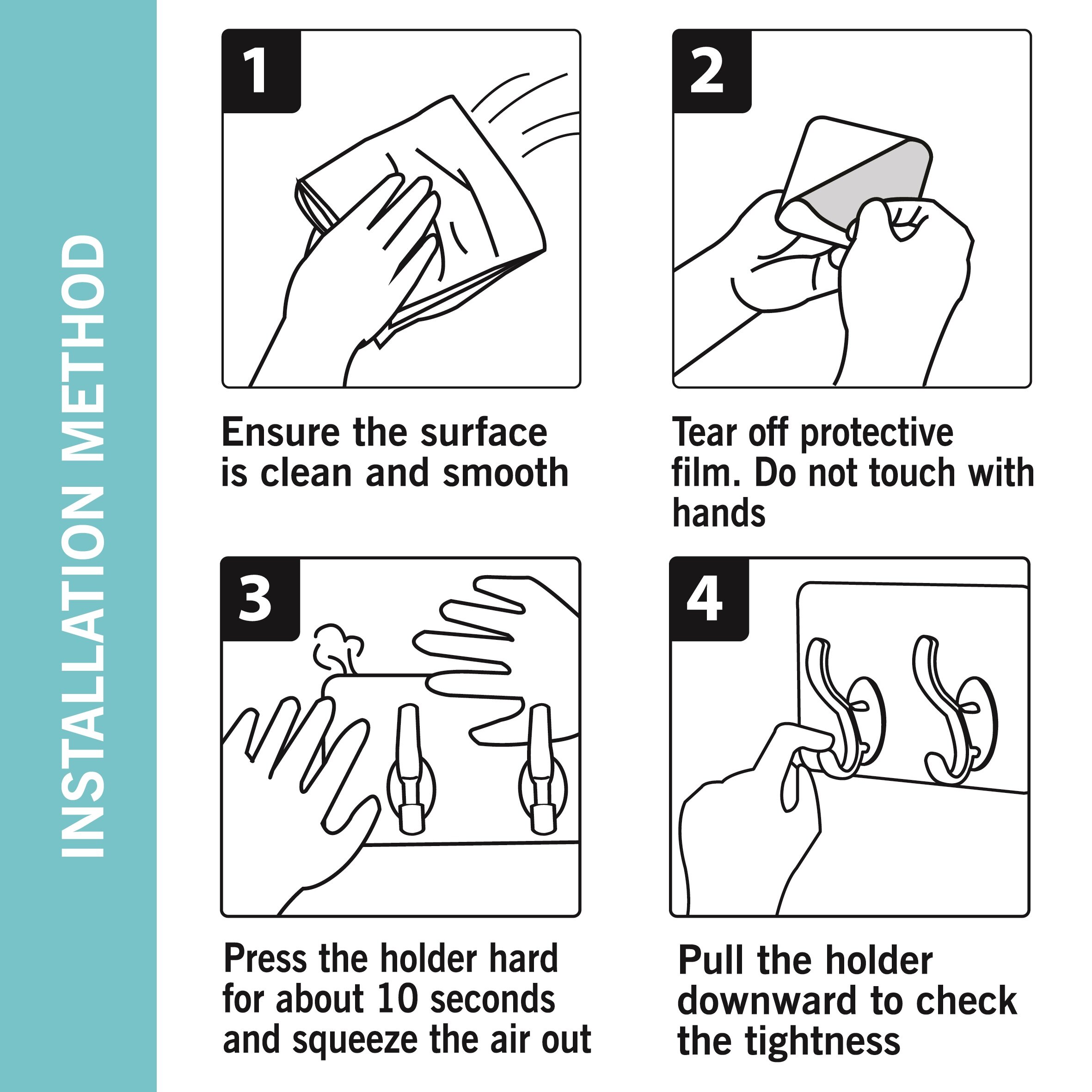 INSTALLATION METHOD

1

Ensure the surface is clean and smooth

2

Tear off protective film. Do not touch with hands

3

Press the holder hard for about 10 seconds and squeeze the air out

4

Pull the holder downward to check the tightness