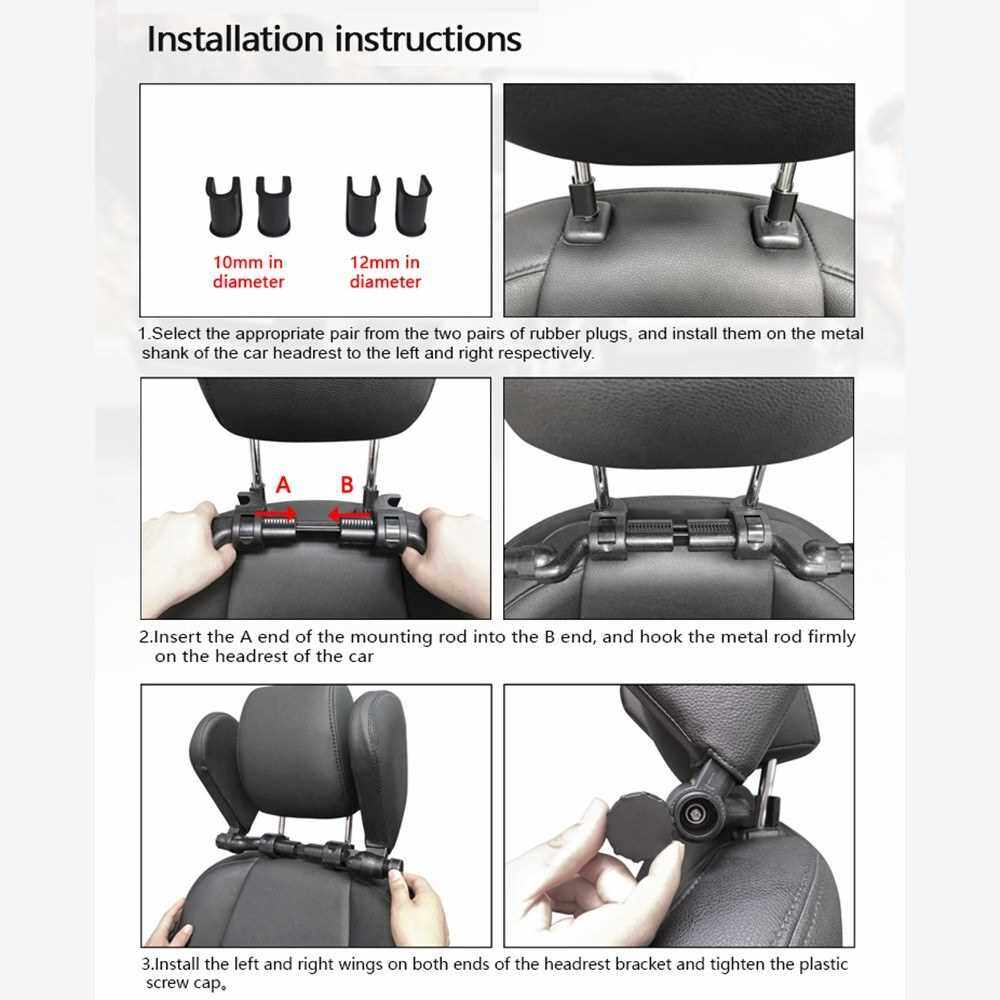 Installation instructions

10mm in diameter

12mm in diameter

1.Select the appropriate pair from the two pairs of rubber plugs, and install them on the metal shank of the car headrest to the left and right respectively.

A

B

2.Insert the A end of the mounting rod into the B end, and hook the metal rod firmly on the headrest of the car

3.Install the left and right wings on both ends of the headrest bracket and tighten the plastic screw cap。