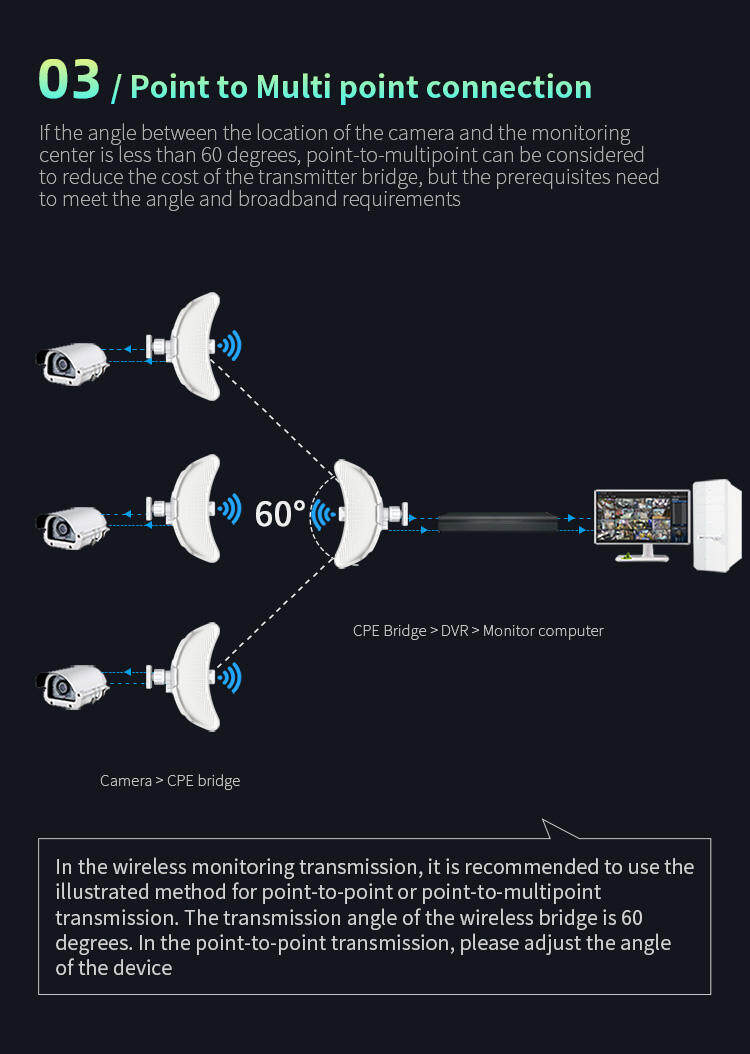 03 / Point to Multi point connection

If the angle between the location of the camera and the monitoring center is less than 60 degrees, point-to-multipoint can be considered to reduce the cost of the transmitter bridge, but the prerequisites need to meet the angle and broadband requirements

60°

CPE Bridge > DVR > Monitor computer

Camera > CPE bridge

In the wireless monitoring transmission, it is recommended to use the illustrated method for point-to-point or point-to-multipoint transmission. The transmission angle of the wireless bridge is 60 degrees. In the point-to-point transmission, please adjust the angle of the device