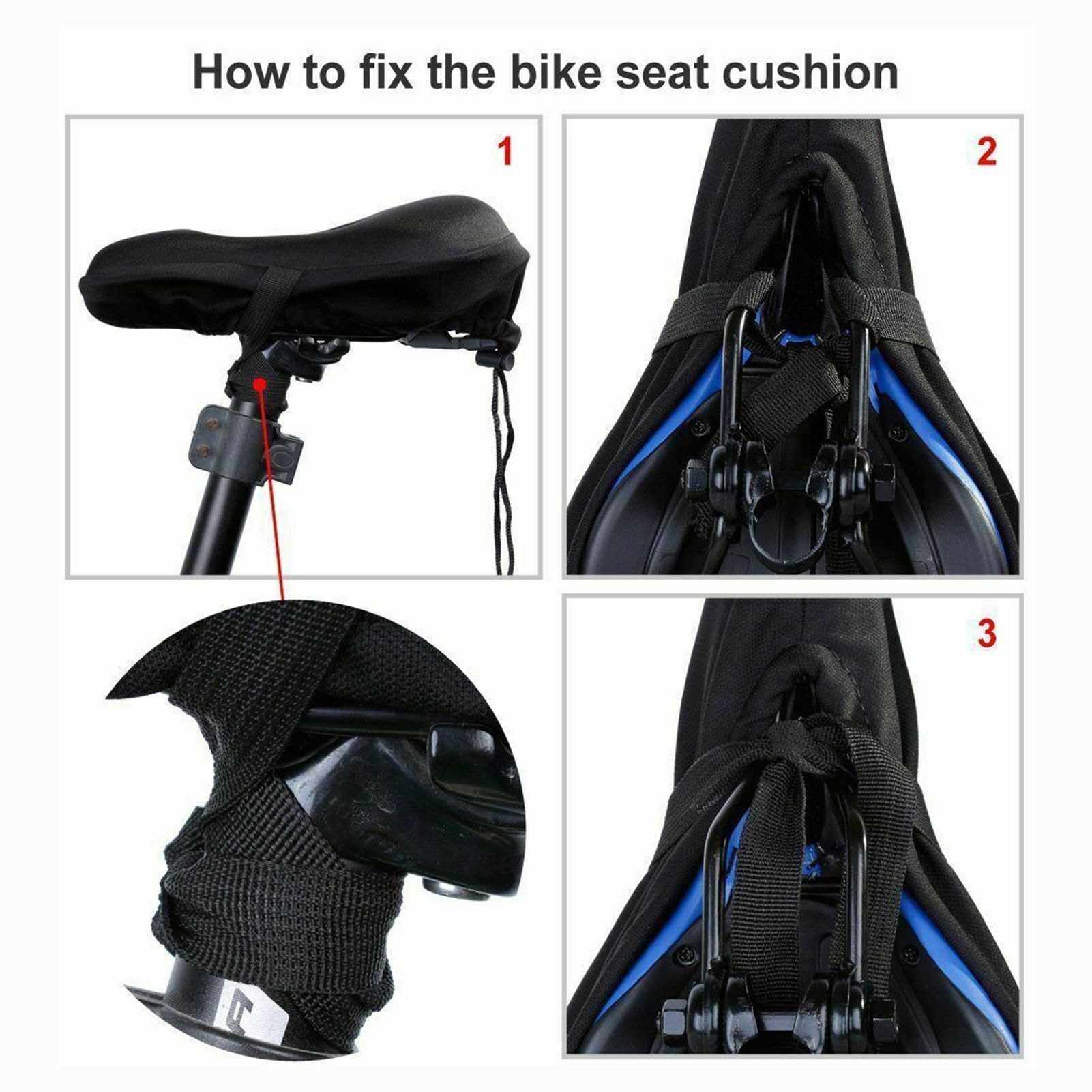 How to fix the bike seat cushion

1

2

3