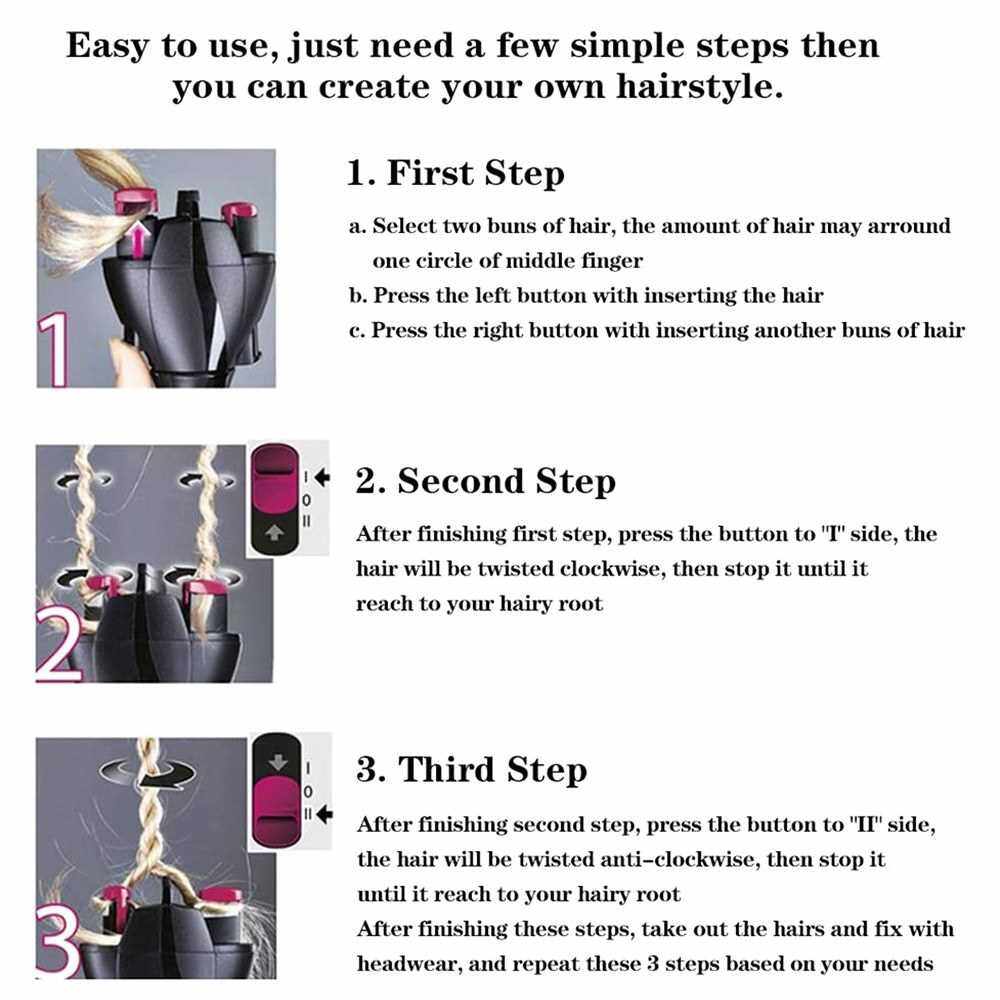 Easy to use, just need a few simple steps then you can create your own hairstyle.

1

1. First Step

a. Select two buns of hair, the amount of hair may arround one circle of middle finger
b. Press the left button with inserting the hair
c. Press the right button with inserting another buns of hair

2

I
0
II

2. Second Step

After finishing first step, press the button to "I" side, the hair will be twisted clockwise, then stop it until it reach to your hairy root

3

I
0
II

3. Third Step

After finishing second step, press the button to "II" side, the hair will be twisted anti-clockwise, then stop it until it reach to your hairy root
After finishing these steps, take out the hairs and fix with headwear, and repeat these 3 steps based on your needs