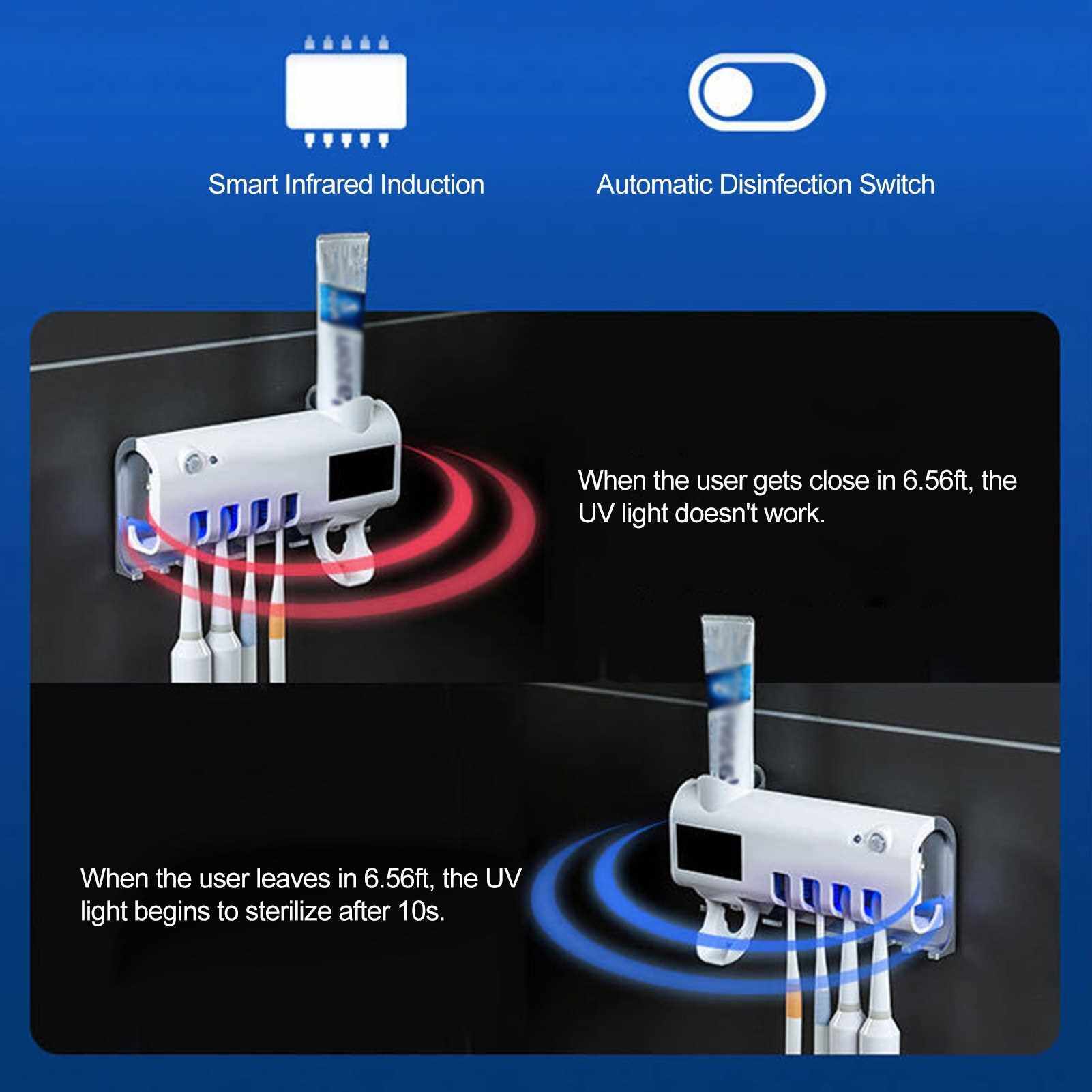 Smart Infrared Induction

Automatic Disinfection Switch

When the user gets close in 6.56ft, the UV light doesn't work.

When the user leaves in 6.56ft, the UV light begins to sterilize after 10s.