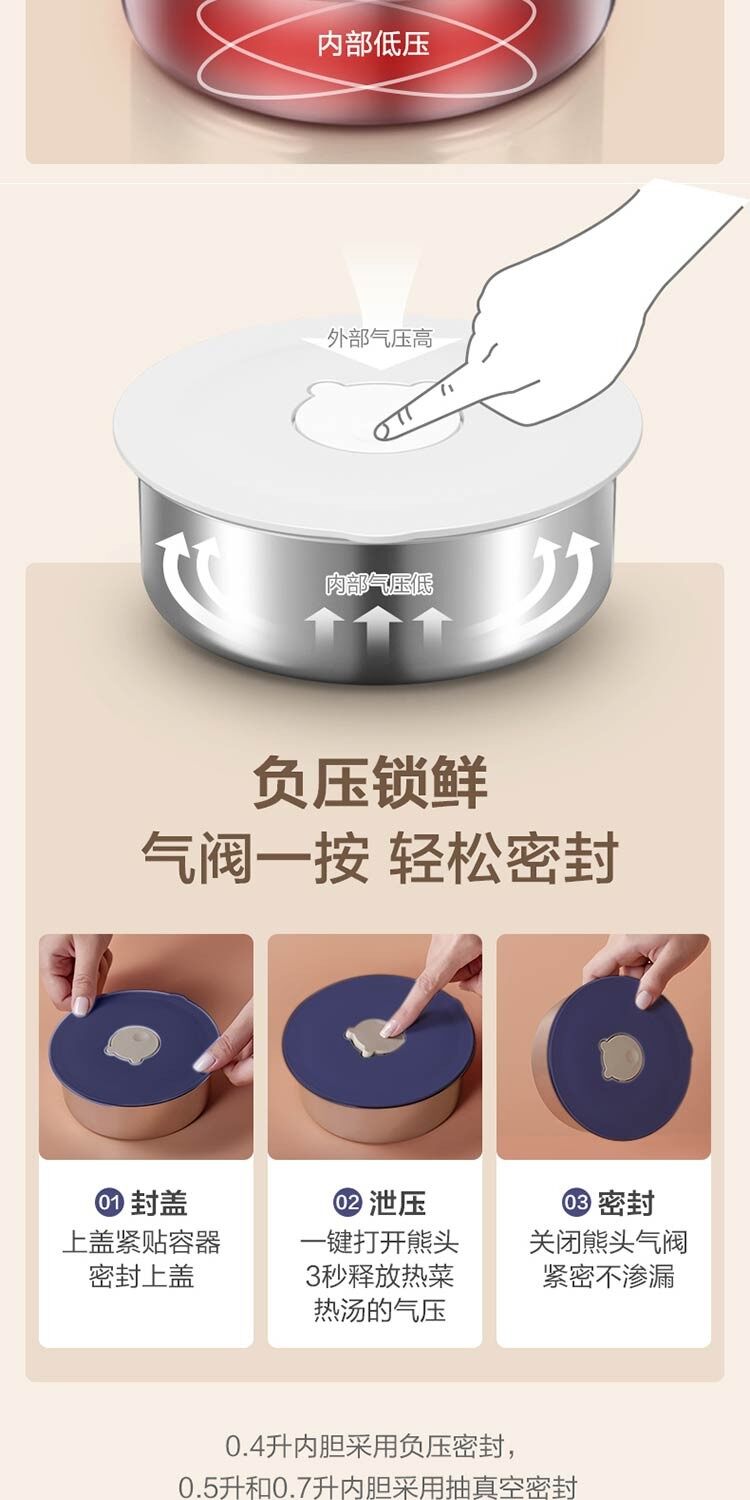 内部低压

外部气压高

内部气压低

负压锁鲜
气阀一按 轻松密封

01 封盖
上盖紧贴容器
密封上盖

02 泄压
一键打开熊头
3秒释放热菜
热汤的气压

03 密封
关闭熊头气阀
紧密不渗漏

0.4升内胆采用负压密封，
0.5升和0.7升内胆采用抽真空密封