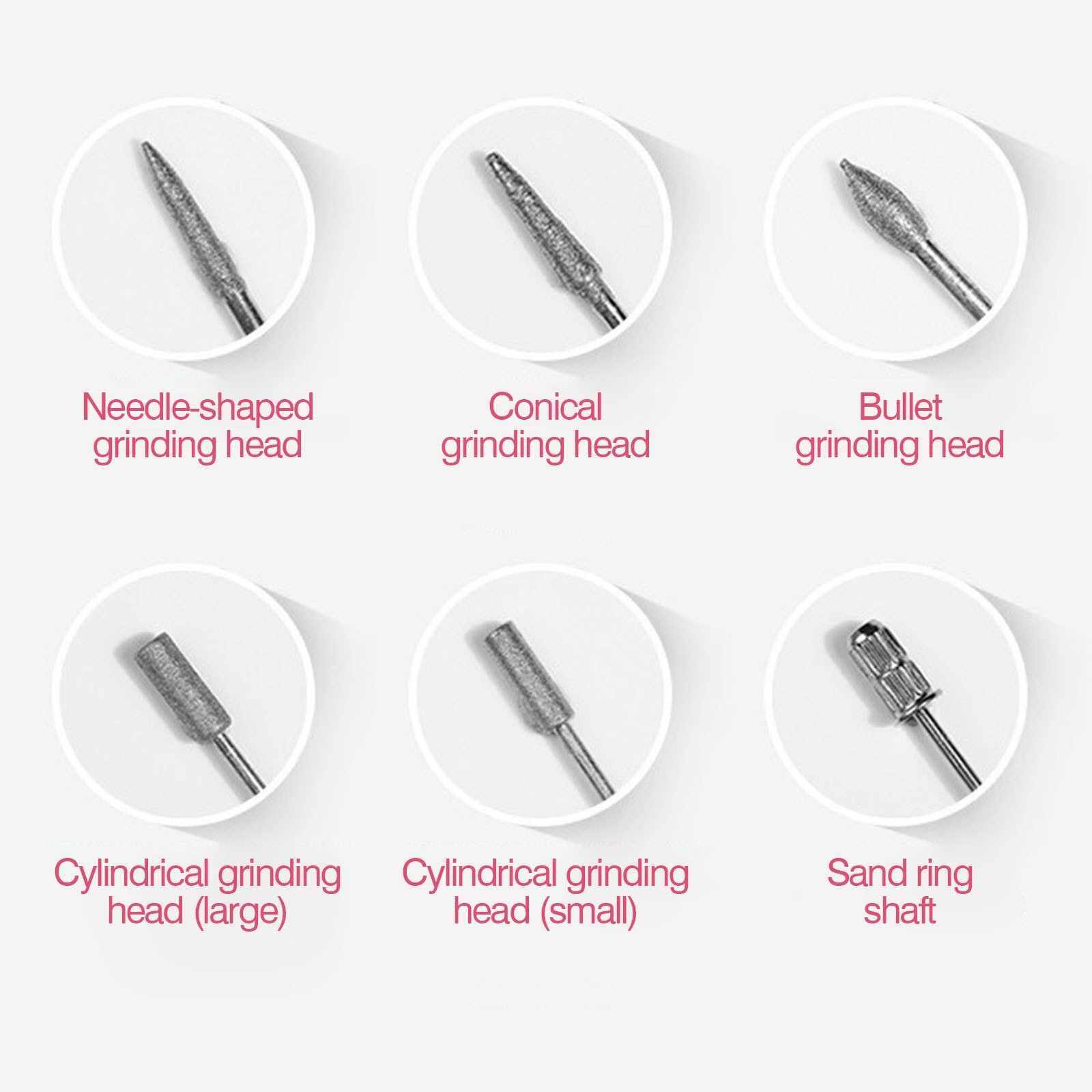 Needle-shaped grinding head

Conical grinding head

Bullet grinding head

Cylindrical grinding head (large)

Cylindrical grinding head (small)

Sand ring shaft