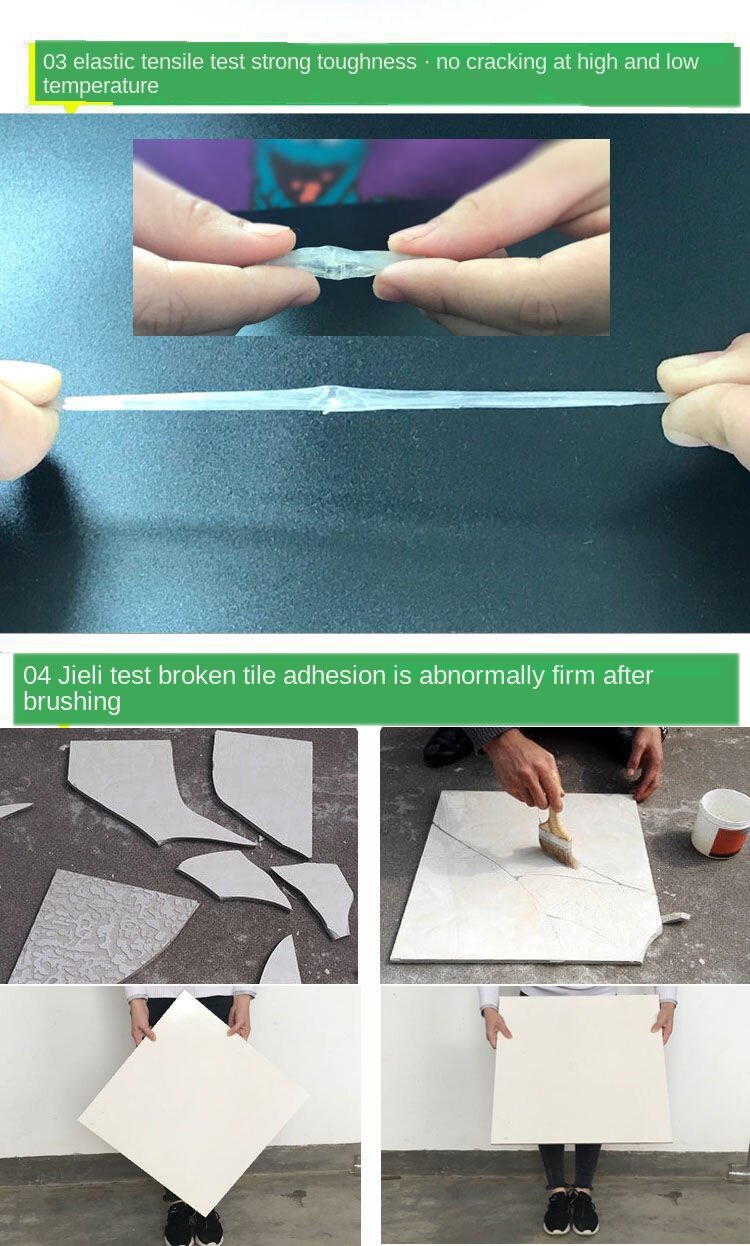 03 elastic tensile test strong toughness · no cracking at high and low temperature

04 Jieli test broken tile adhesion is abnormally firm after brushing