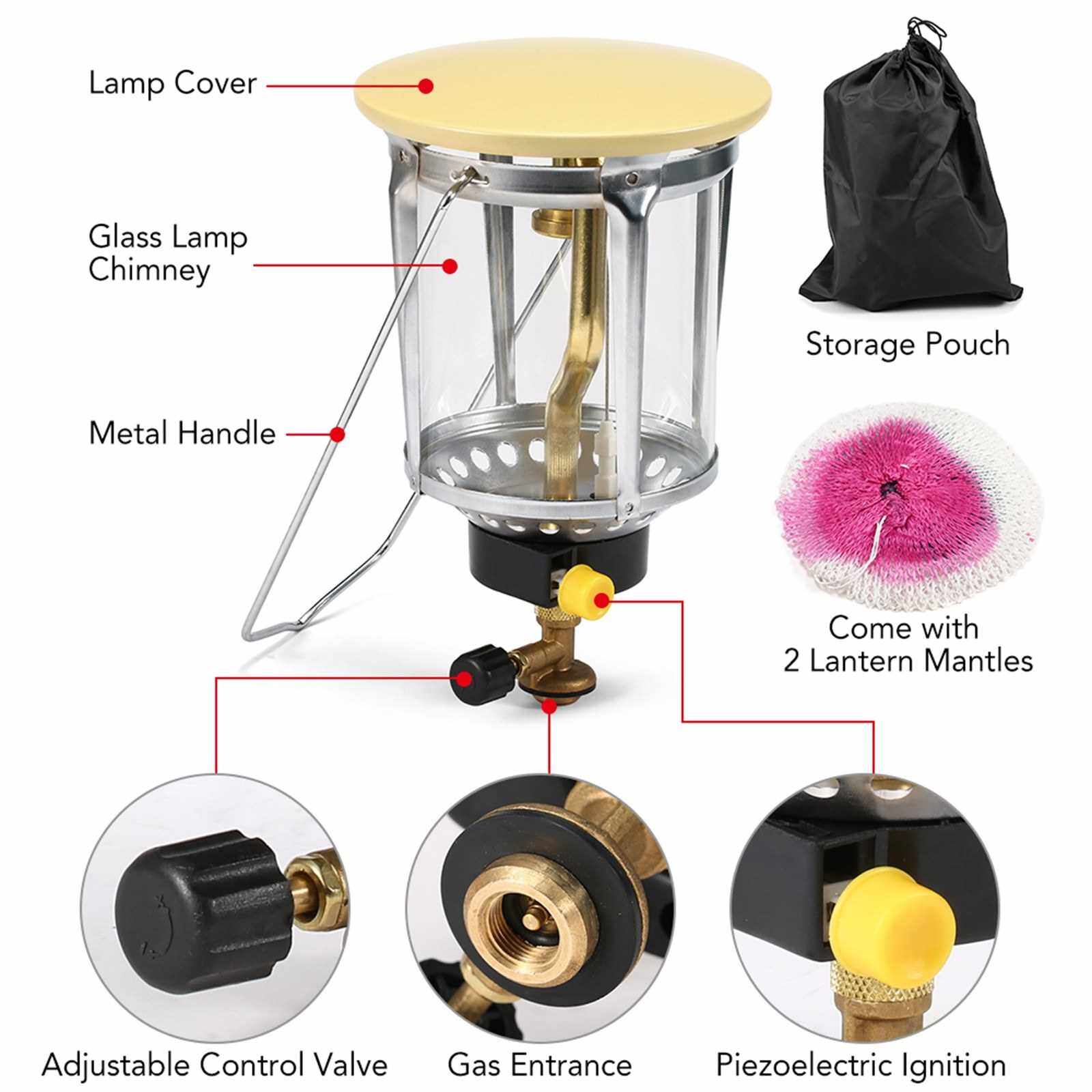 Lamp Cover

Glass Lamp Chimney

Metal Handle

Storage Pouch

Come with 2 Lantern Mantles

Adjustable Control Valve

Gas Entrance

Piezoelectric Ignition