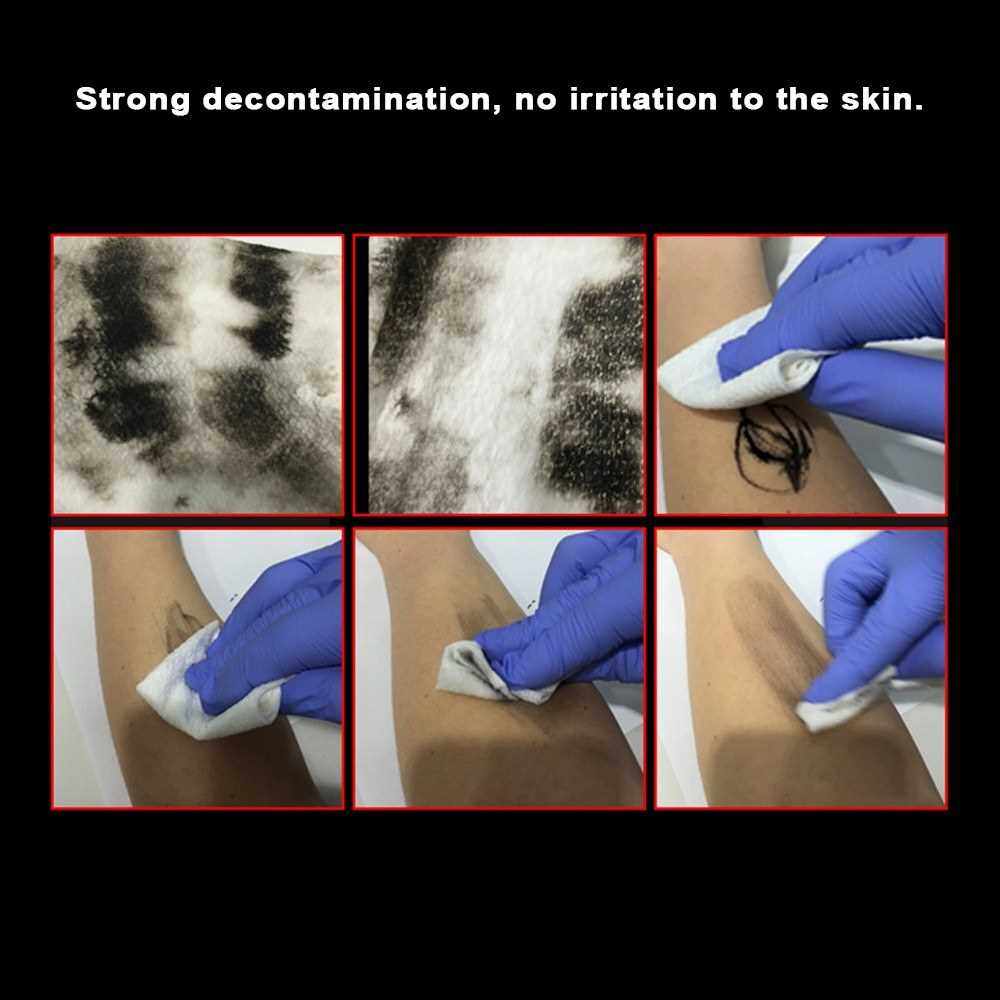 Strong decontamination, no irritation to the skin.