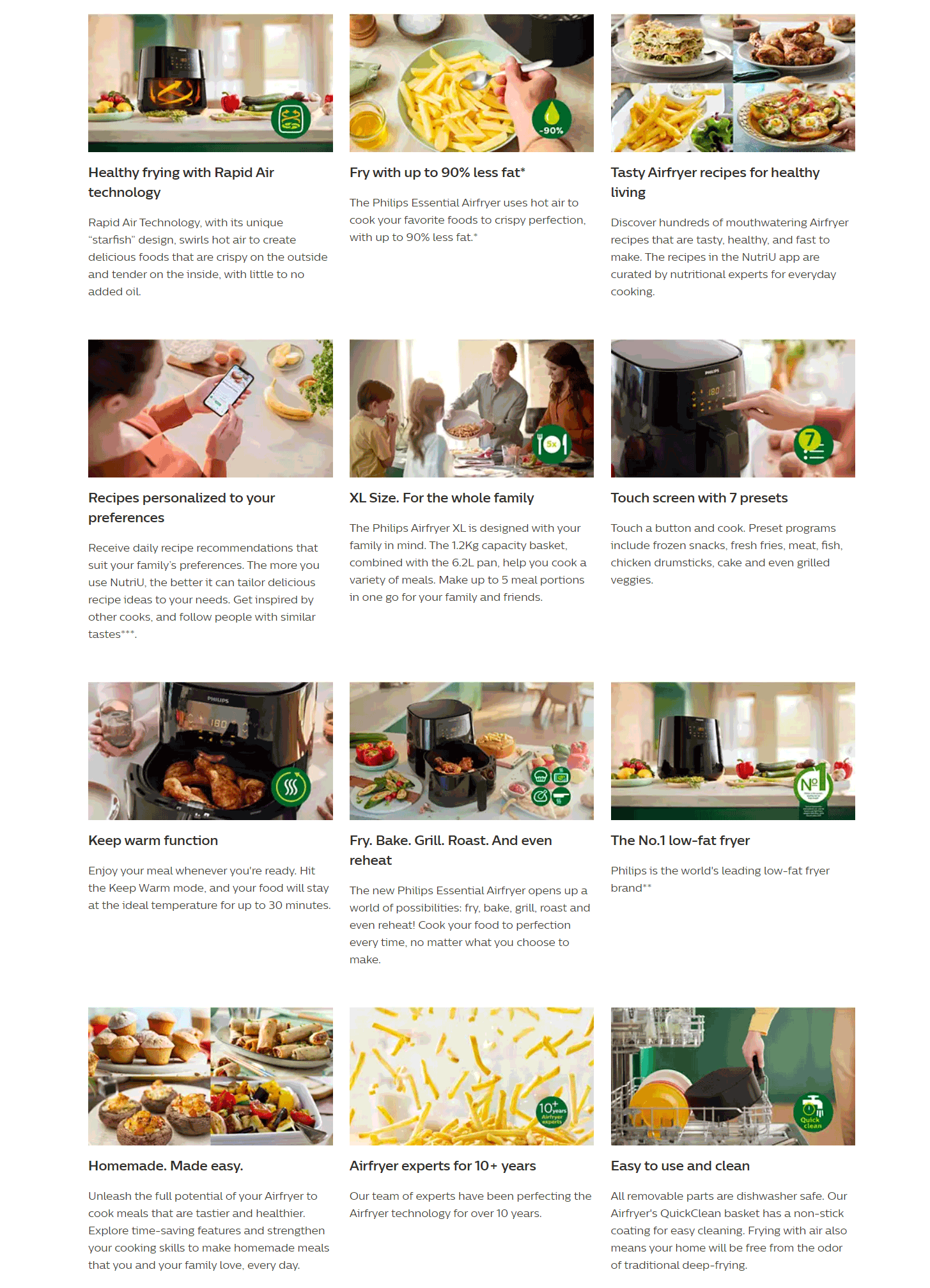 -90%

Healthy frying with Rapid Air technology

Rapid Air Technology, with its unique "starfish" design, swirls hot air to create delicious foods that are crispy on the outside and tender on the inside, with little to no added oil.

Fry with up to 90% less fat*

The Philips Essential Airfryer uses hot air to cook your favorite foods to crispy perfection, with up to 90% less fat.*

Tasty Airfryer recipes for healthy living

Discover hundreds of mouthwatering Airfryer recipes that are tasty, healthy, and fast to make. The recipes in the NutriU app are curated by nutritional experts for everyday cooking.

5x

PHILIPS

180

7

Recipes personalized to your preferences

Receive daily recipe recommendations that suit your family's preferences. The more you use NutriU, the better it can tailor delicious recipe ideas to your needs. Get inspired by other cooks, and follow people with similar tastes***.

XL Size. For the whole family

The Philips Airfryer XL is designed with your family in mind. The 1.2Kg capacity basket, combined with the 6.2L pan, help you cook a variety of meals. Make up to 5 meal portions in one go for your family and friends.

Touch screen with 7 presets

Touch a button and cook. Preset programs include frozen snacks, fresh fries, meat, fish, chicken drumsticks, cake and even grilled veggies.

PHILIPS

180

Nº1

Keep warm function

Enjoy your meal whenever you're ready. Hit the Keep Warm mode, and your food will stay at the ideal temperature for up to 30 minutes.

Fry. Bake. Grill. Roast. And even reheat

The new Philips Essential Airfryer opens up a world of possibilities: fry, bake, grill, roast and even reheat! Cook your food to perfection every time, no matter what you choose to make.

The No.1 low-fat fryer

Philips is the world's leading low-fat fryer brand**

10+ years Airfryer experts

Quick clean

Homemade. Made easy.

Unleash the full potential of your Airfryer to cook meals that are tastier and healthier. Explore time-saving features and strengthen your cooking skills to make homemade meals that you and your family love, every day.

Airfryer experts for 10+ years

Our team of experts have been perfecting the Airfryer technology for over 10 years.

Easy to use and clean

All removable parts are dishwasher safe. Our Airfryer's QuickClean basket has a non-stick coating for easy cleaning. Frying with air also means your home will be free from the odor of traditional deep-frying.