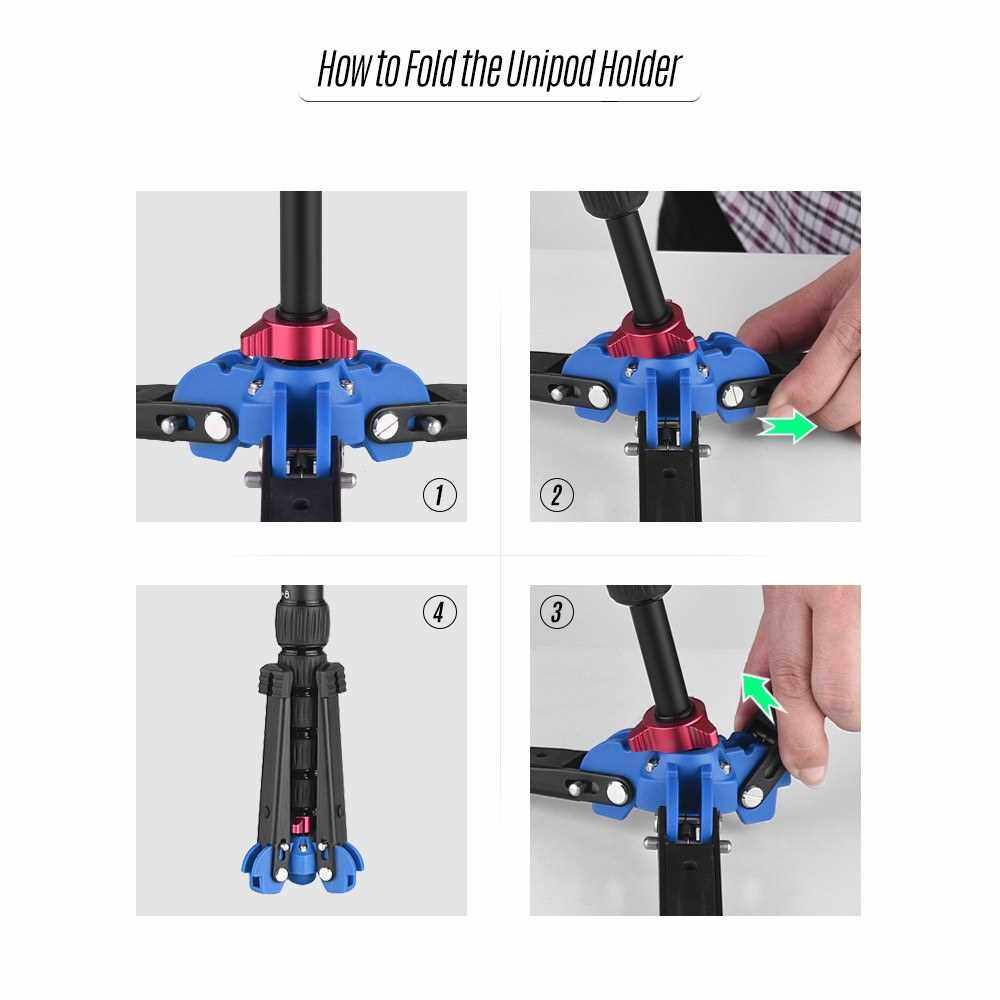 How to Fold the Unipod Holder

1

2

4

3