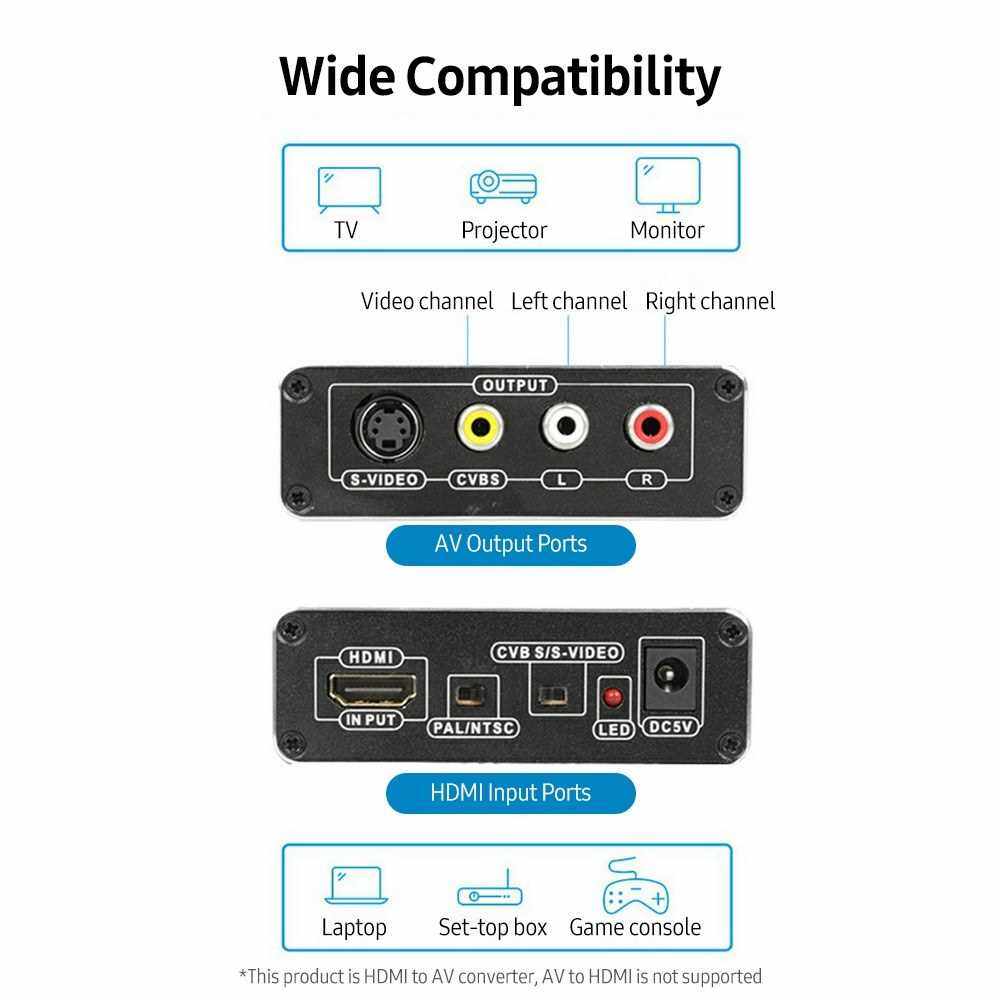 Wide Compatibility

TV Projector Monitor

Video channel Left channel Right channel

OUTPUT

S-VIDEO CVBS L R

AV Output Ports

HDMI

IN PUT

PAL/NTSC

CVB S/S-VIDEO

LED

DC5V

HDMI Input Ports

Laptop Set-top box Game console

*This product is HDMI to AV converter, AV to HDMI is not supported