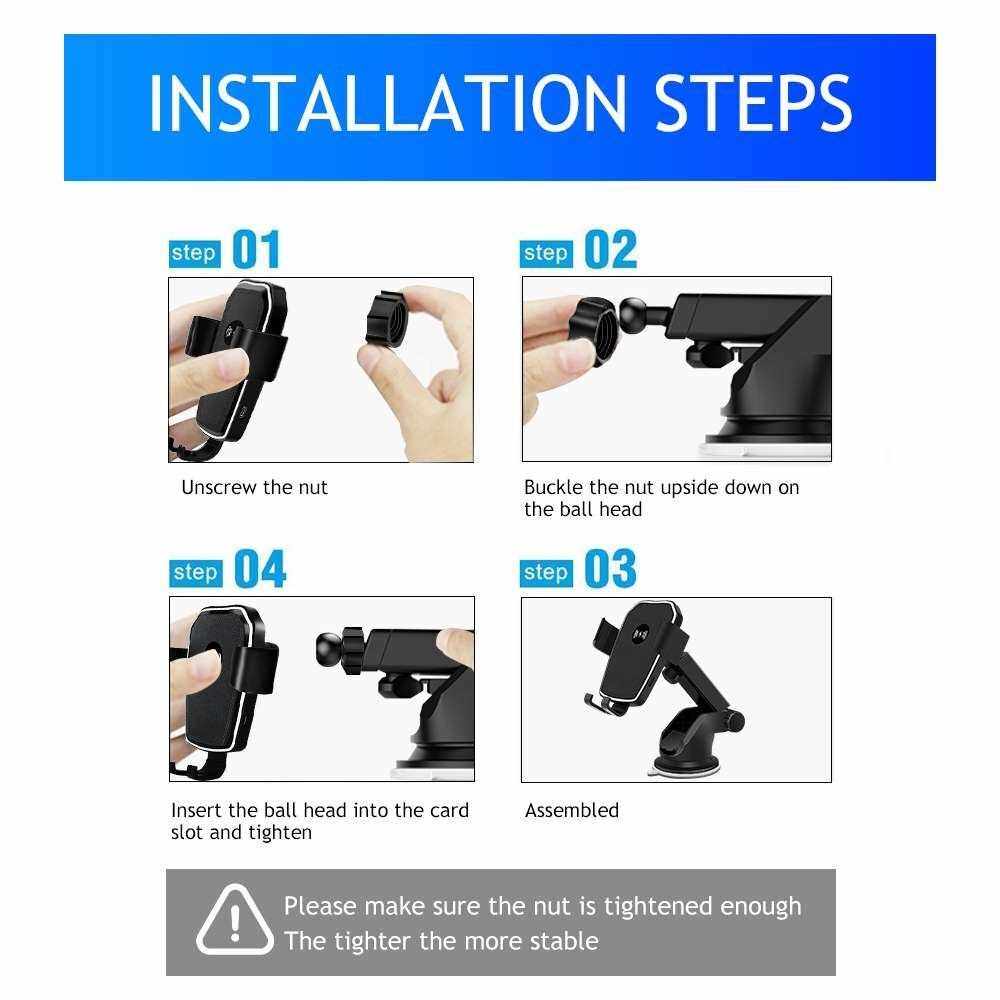 INSTALLATION STEPS

step 01

Unscrew the nut

step 02

Buckle the nut upside down on the ball head

step 04

Insert the ball head into the card slot and tighten

step 03

Assembled

Please make sure the nut is tightened enough
The tighter the more stable