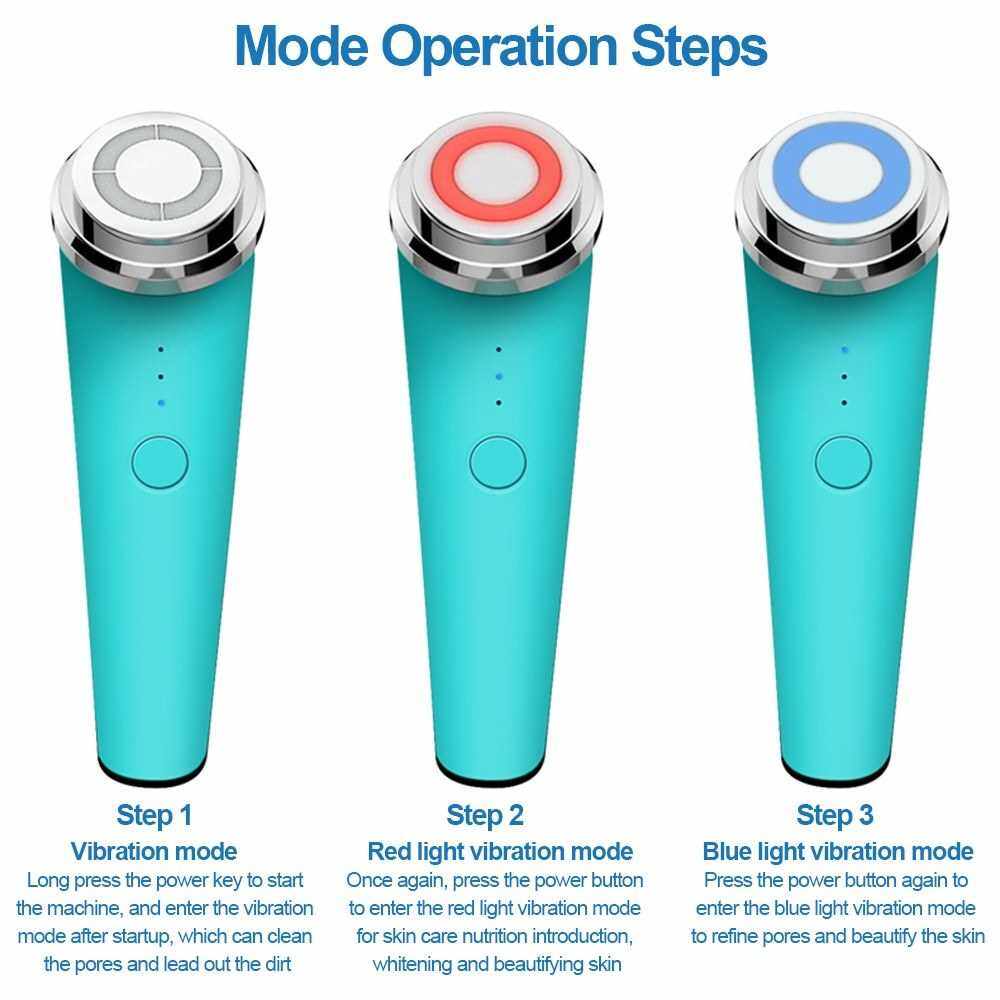 Mode Operation Steps

Step 1
Vibration mode
Long press the power key to start the machine, and enter the vibration mode after startup, which can clean the pores and lead out the dirt

Step 2
Red light vibration mode
Once again, press the power button to enter the red light vibration mode for skin care nutrition introduction, whitening and beautifying skin

Step 3
Blue light vibration mode
Press the power button again to enter the blue light vibration mode to refine pores and beautify the skin