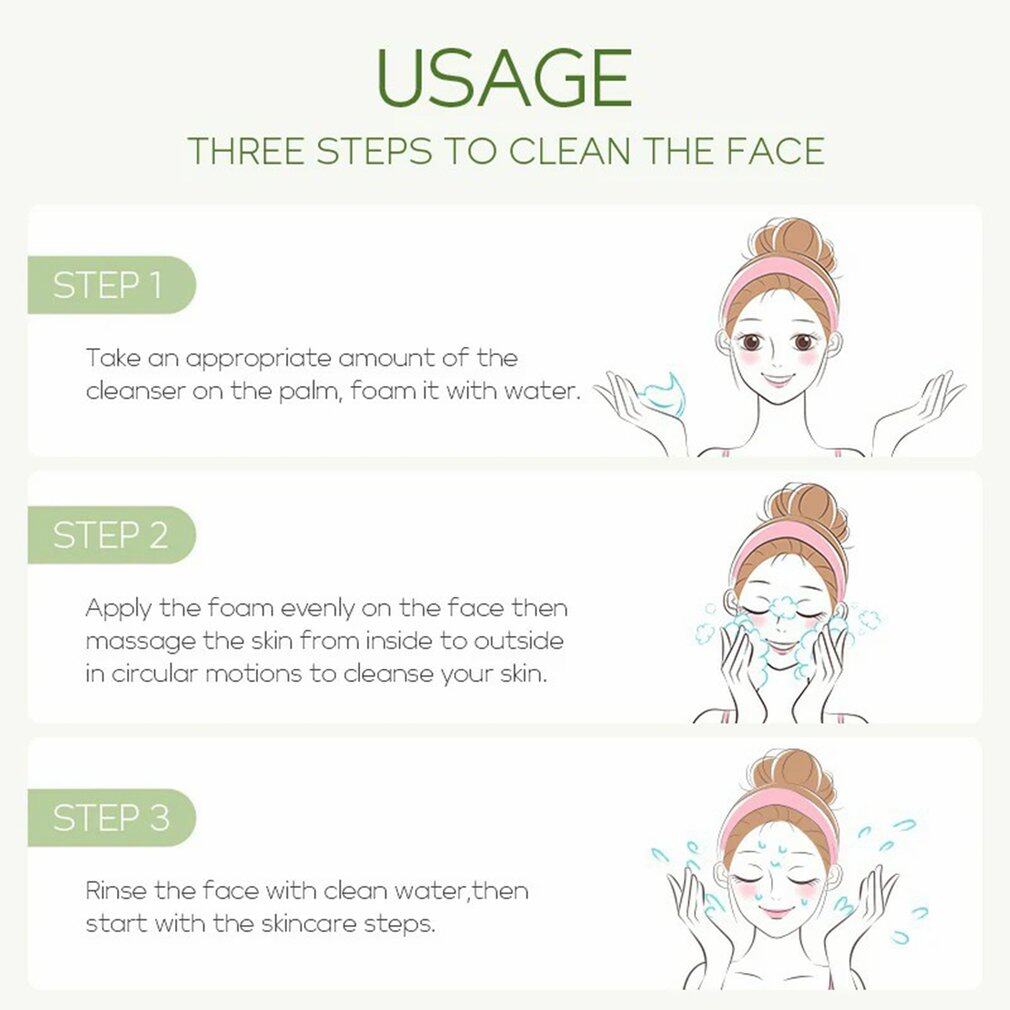 USAGE

THREE STEPS TO CLEAN THE FACE

STEP 1

Take an appropriate amount of the cleanser on the palm, foam it with water.

STEP 2

Apply the foam evenly on the face then massage the skin from inside to outside in circular motions to cleanse your skin.

STEP 3

Rinse the face with clean water,then start with the skincare steps.