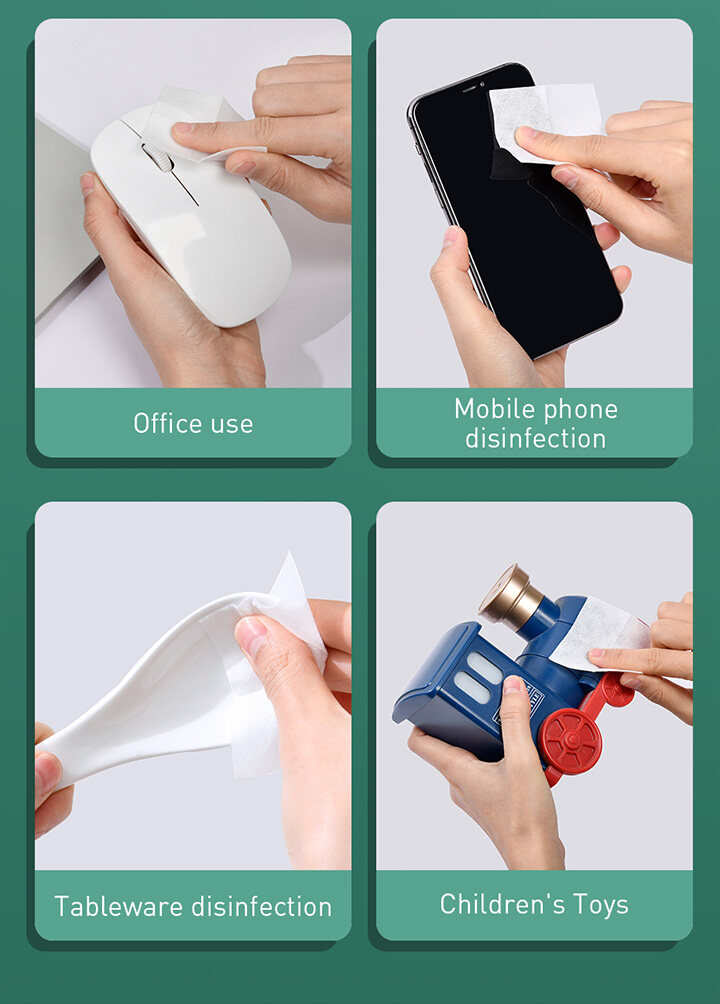 Office use

Mobile phone disinfection

Tableware disinfection

Children's Toys