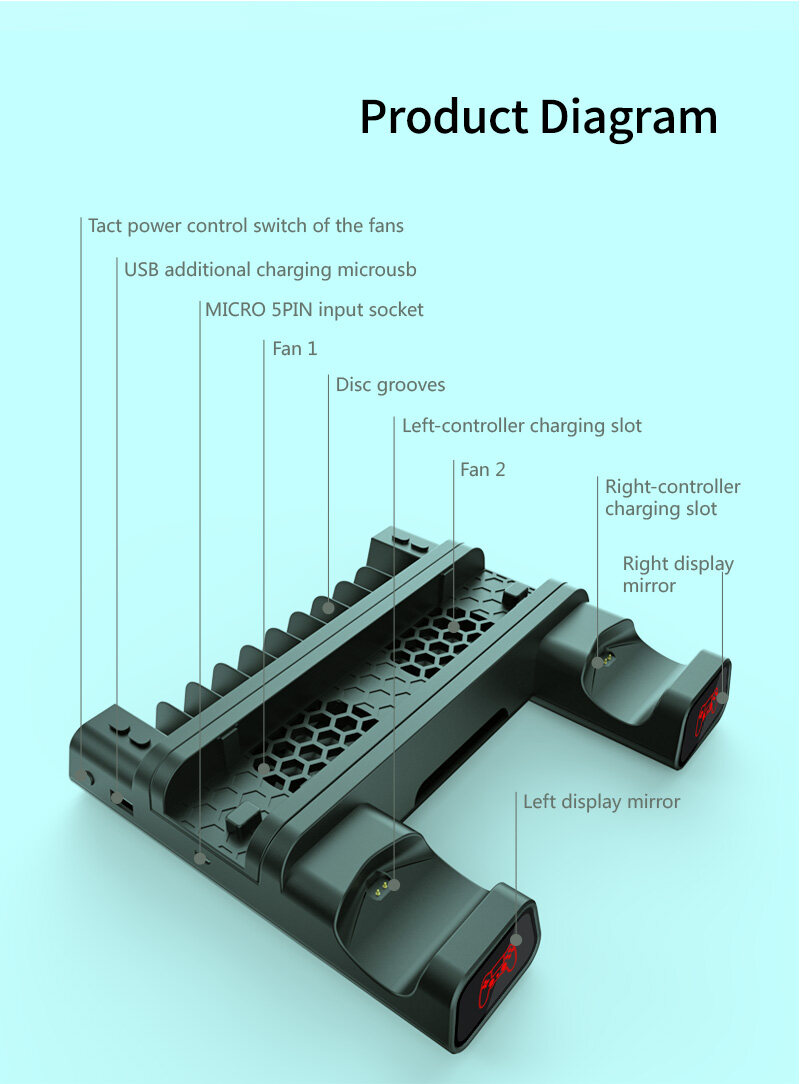 Product Diagram

Tact power control switch of the fans

USB additional charging microusb

MICRO 5PIN input socket

Fan 1

Disc grooves

Left-controller charging slot

Fan 2

Right-controller charging slot

Right display mirror

Left display mirror