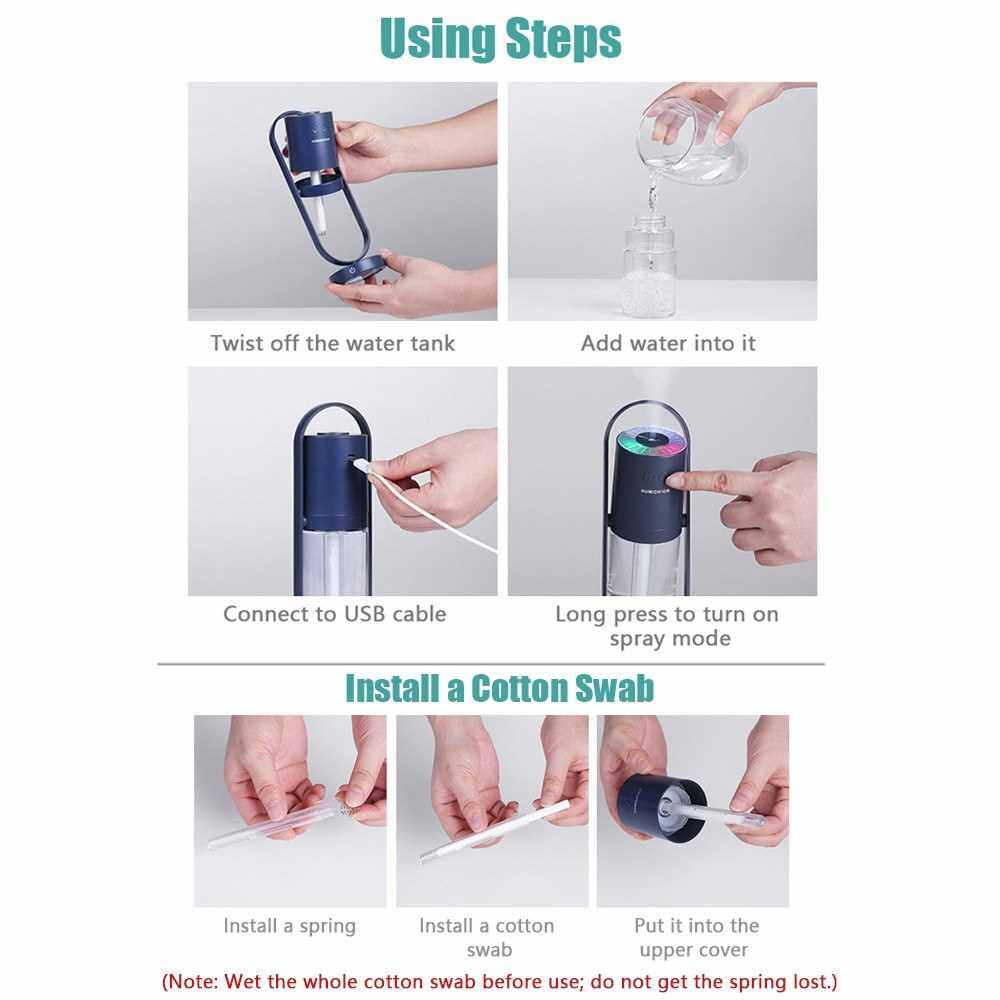 Using Steps

Twist off the water tank

Add water into it

Connect to USB cable

Long press to turn on spray mode

Install a Cotton Swab

Install a spring

Install a cotton swab

Put it into the upper cover

(Note: Wet the whole cotton swab before use; do not get the spring lost.)