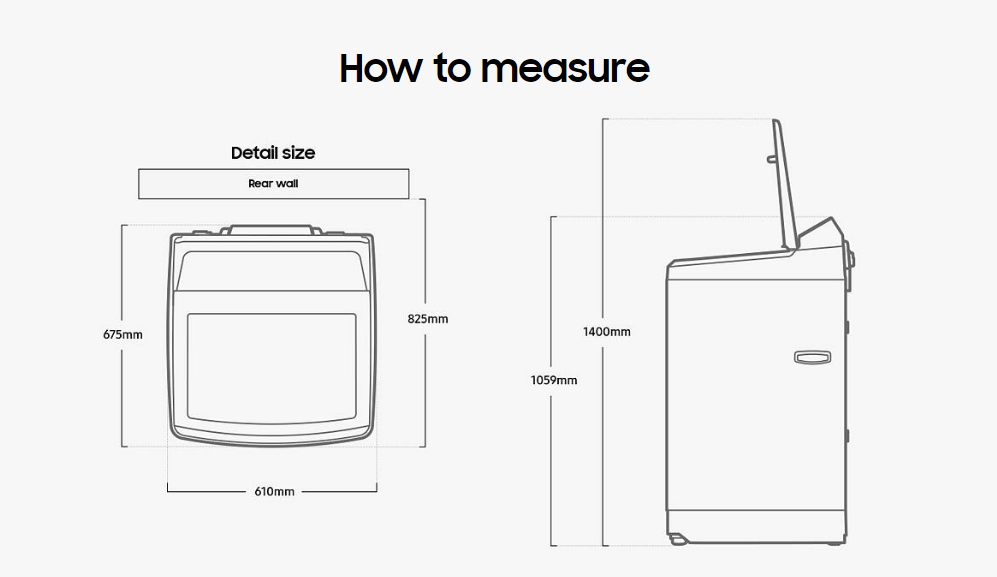 How to measure

Detail size

Rear wall

675mm

825mm

610mm

1400mm

1059mm