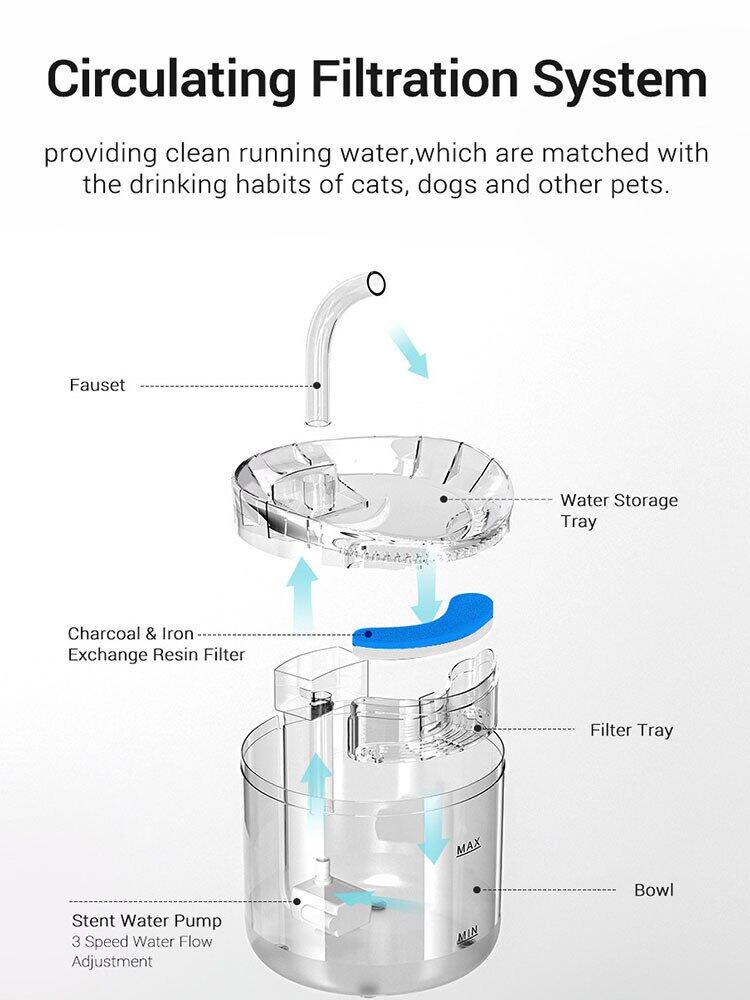 Circulating Filtration System

providing clean running water,which are matched with the drinking habits of cats, dogs and other pets.

Fauset

Water Storage Tray

Charcoal & Iron Exchange Resin Filter

Filter Tray

MAX

Bowl

Stent Water Pump
3 Speed Water Flow Adjustment

MIN