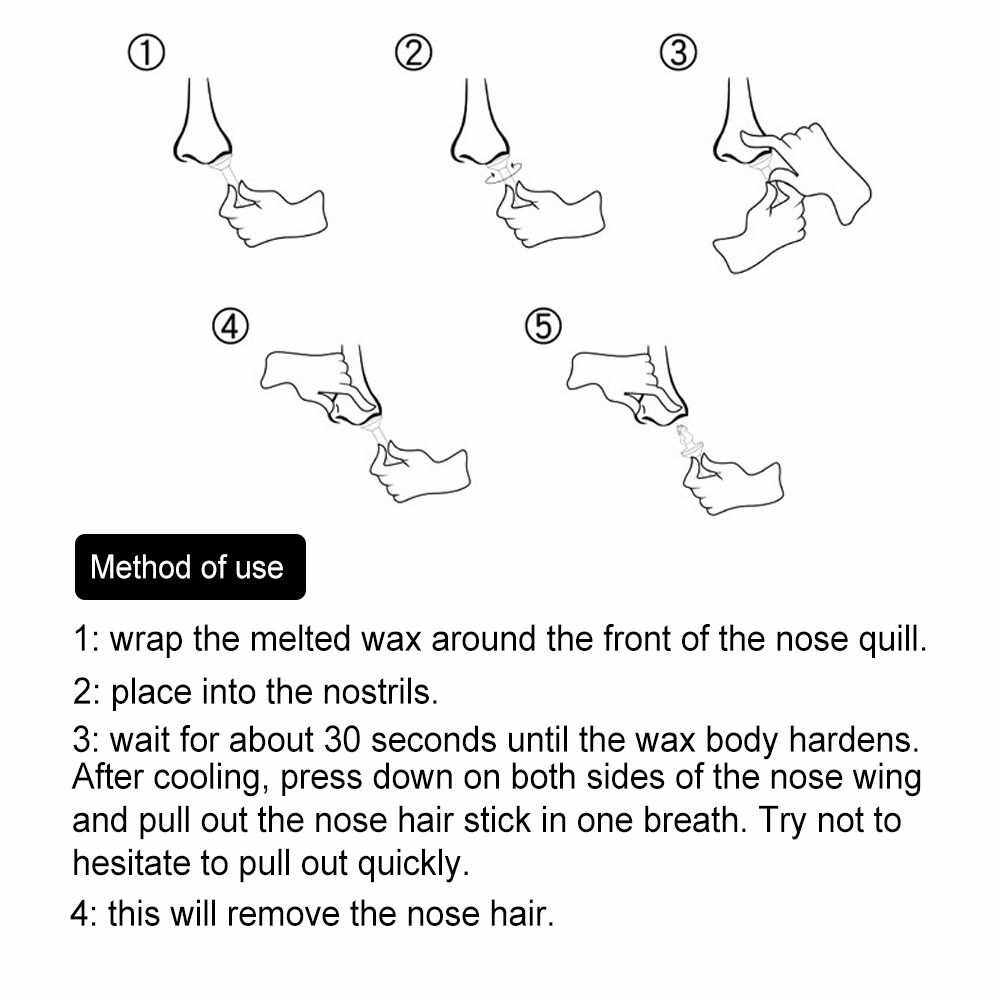 ① ② ③

④ ⑤

Method of use

1: wrap the melted wax around the front of the nose quill.

2: place into the nostrils.

3: wait for about 30 seconds until the wax body hardens. After cooling, press down on both sides of the nose wing and pull out the nose hair stick in one breath. Try not to hesitate to pull out quickly.

4: this will remove the nose hair.