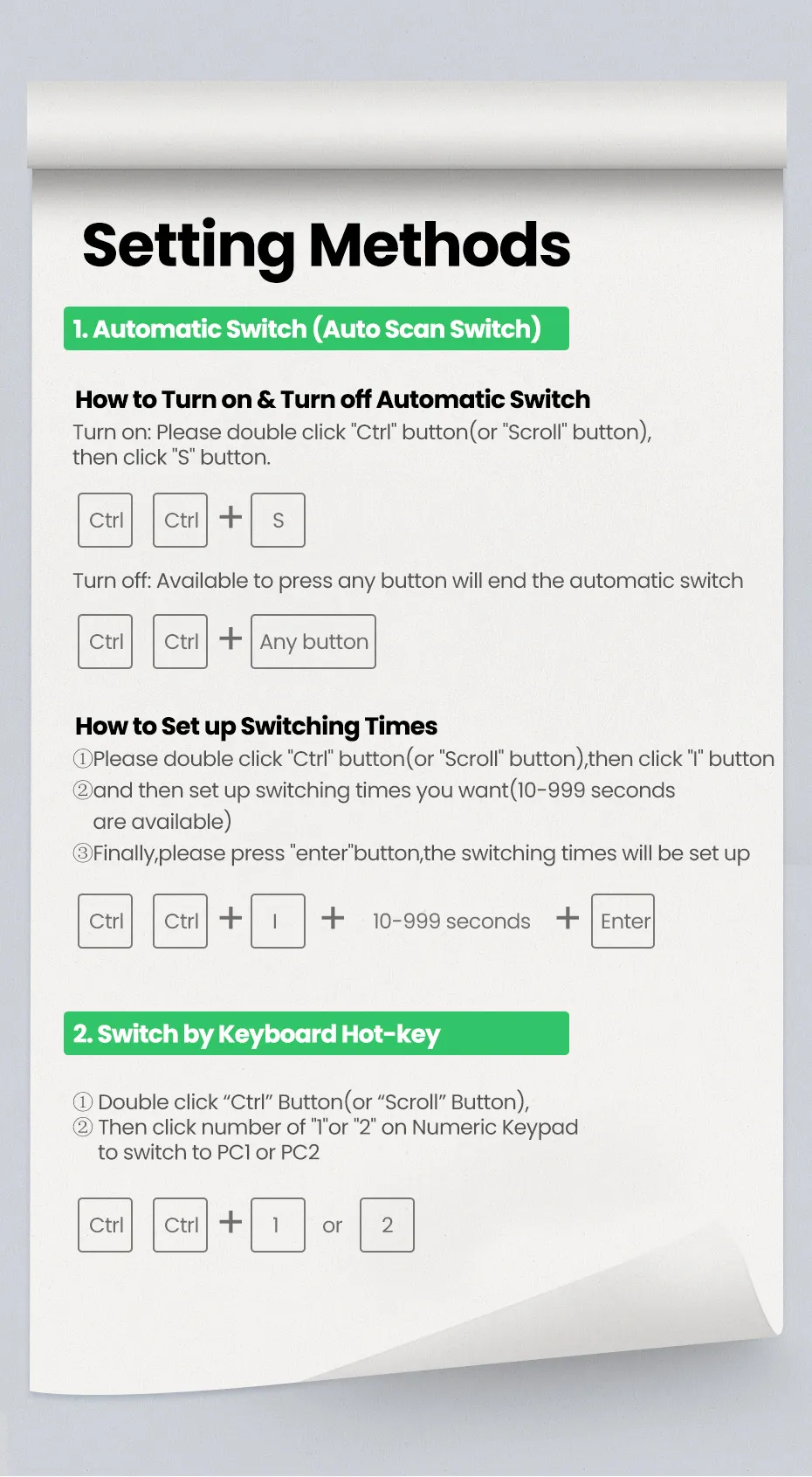 Setting Methods

1. Automatic Switch (Auto Scan Switch)

How to Turn on & Turn off Automatic Switch

Turn on: Please double click "Ctrl" button(or "Scroll" button), then click "S" button.

Ctrl Ctrl + S

Turn off: Available to press any button will end the automatic switch

Ctrl Ctrl + Any button

How to Set up Switching Times

①Please double click "Ctrl" button(or "Scroll" button),then click "I" button
②and then set up switching times you want(10-999 seconds are available)
③Finally,please press "enter"button,the switching times will be set up

Ctrl Ctrl + I + 10-999 seconds + Enter

2. Switch by Keyboard Hot-key

① Double click “Ctrl” Button(or “Scroll” Button),
② Then click number of "1"or "2" on Numeric Keypad to switch to PC1 or PC2

Ctrl Ctrl + 1 or 2