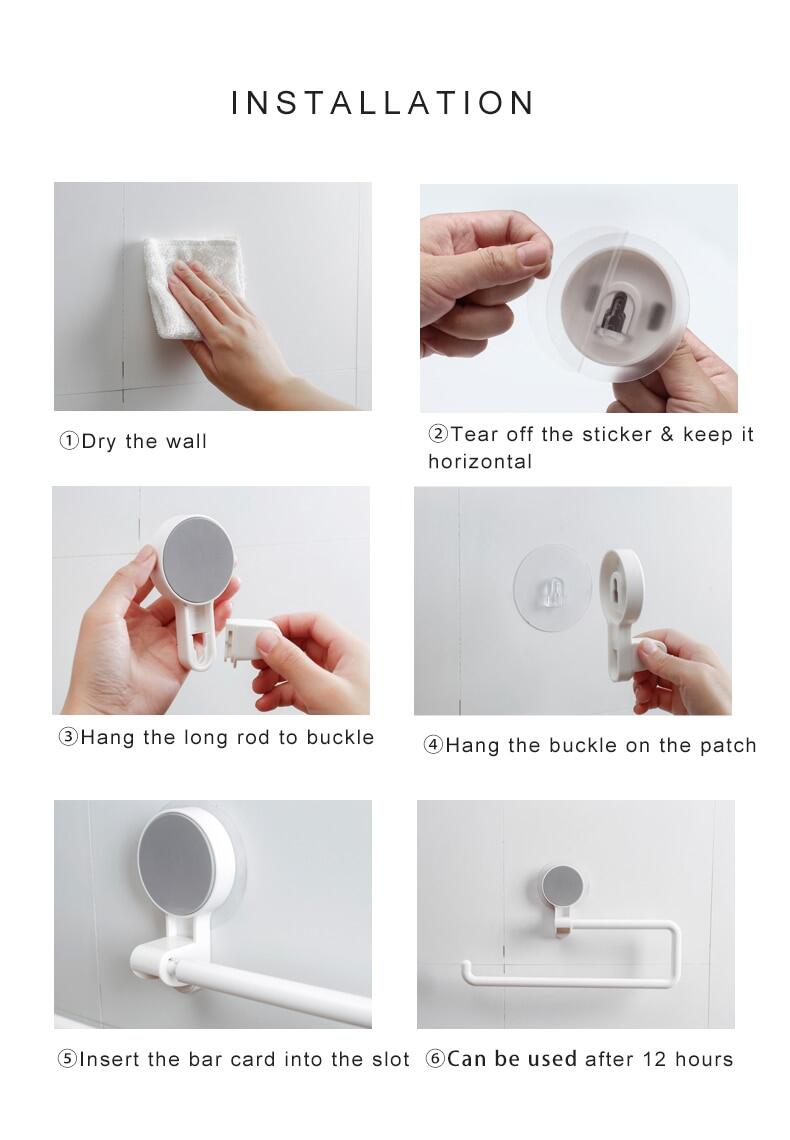 INSTALLATION

①Dry the wall

②Tear off the sticker & keep it horizontal

③Hang the long rod to buckle

④Hang the buckle on the patch

⑤Insert the bar card into the slot

⑥Can be used after 12 hours