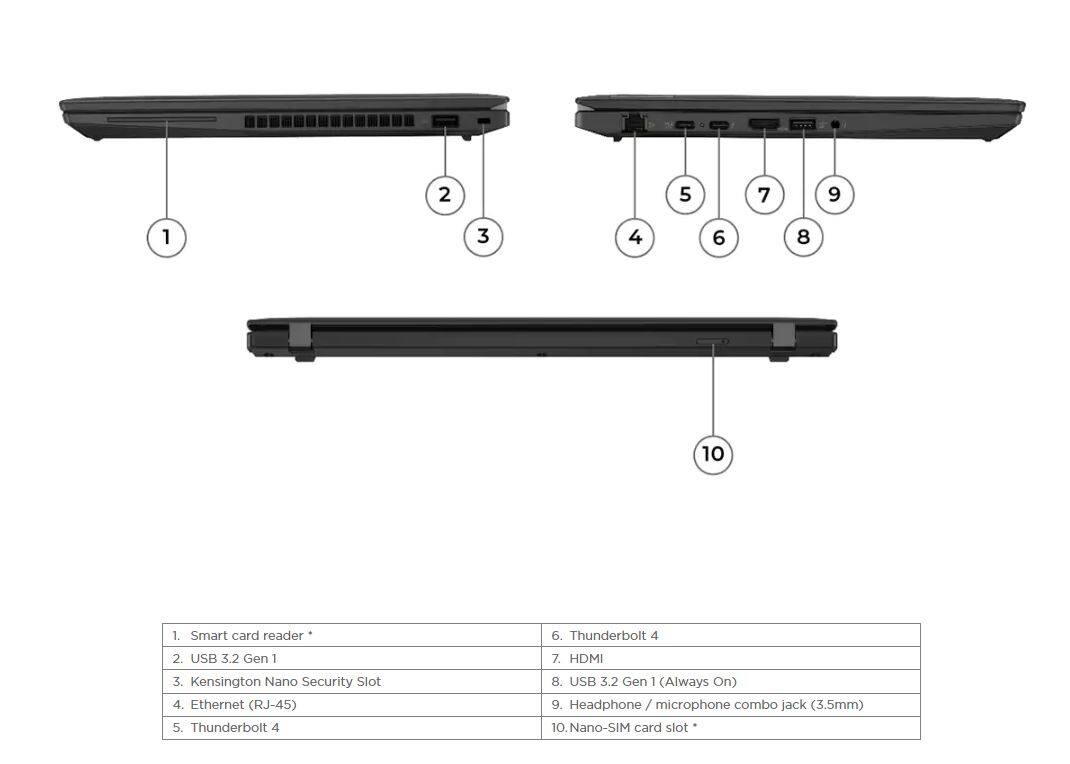 1

2

3

4

5

6

7

8

9

10

| | |
|---|---|
| 1. Smart card reader * | 6. Thunderbolt 4 |
| 2. USB 3.2 Gen 1 | 7. HDMI |
| 3. Kensington Nano Security Slot | 8. USB 3.2 Gen 1 (Always On) |
| 4. Ethernet (RJ-45) | 9. Headphone / microphone combo jack (3.5mm) |
| 5. Thunderbolt 4 | 10. Nano-SIM card slot * |