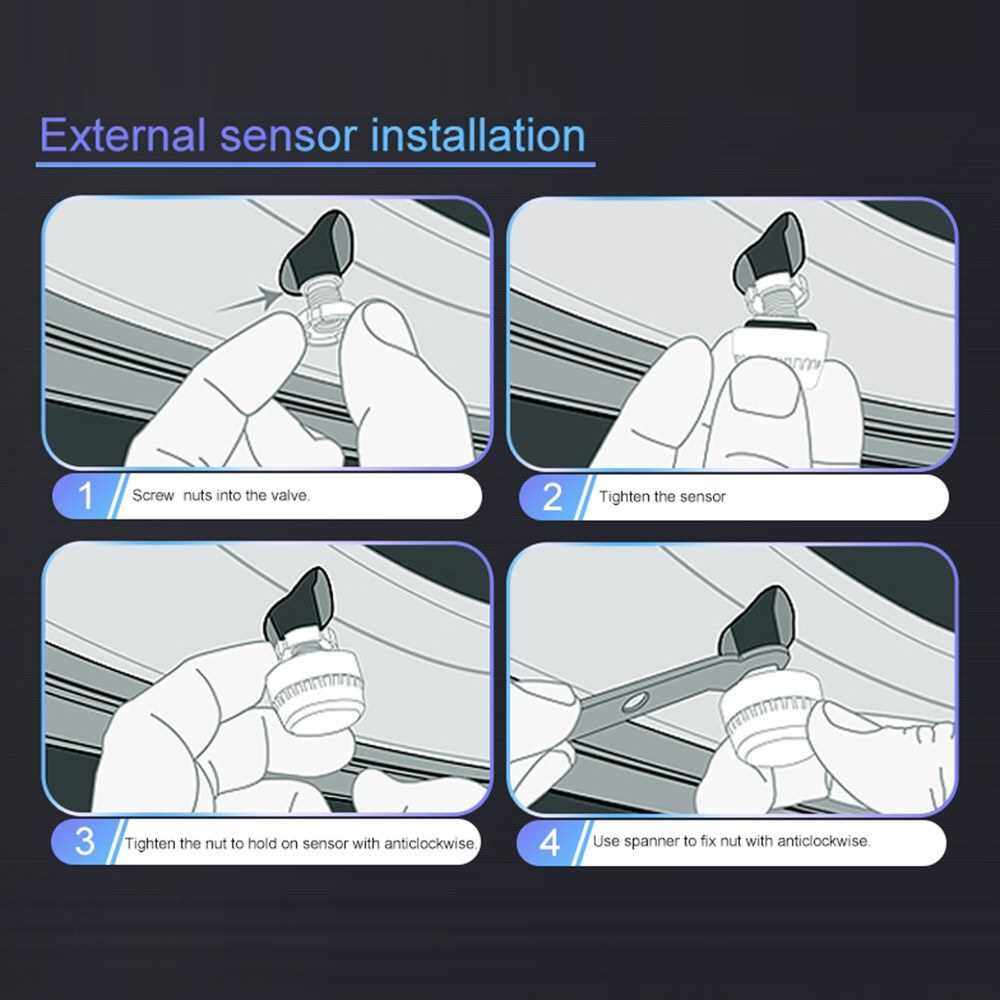 External sensor installation

1 Screw nuts into the valve.

2 Tighten the sensor

3 Tighten the nut to hold on sensor with anticlockwise.

4 Use spanner to fix nut with anticlockwise.