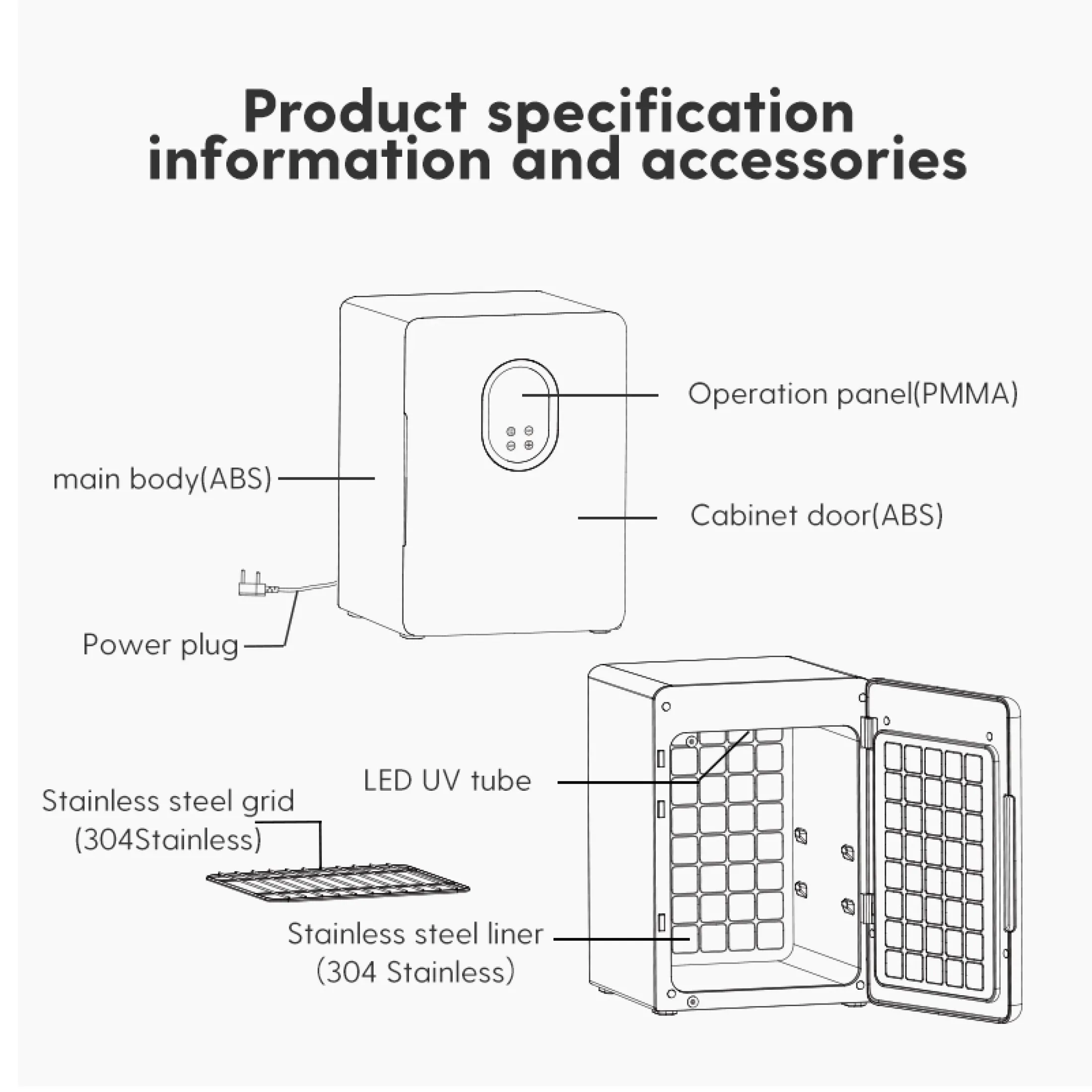 Product specification information and accessories

Operation panel(PMMA)

main body(ABS)

Cabinet door(ABS)

Power plug

LED UV tube

Stainless steel grid
(304Stainless)

Stainless steel liner
(304 Stainless)