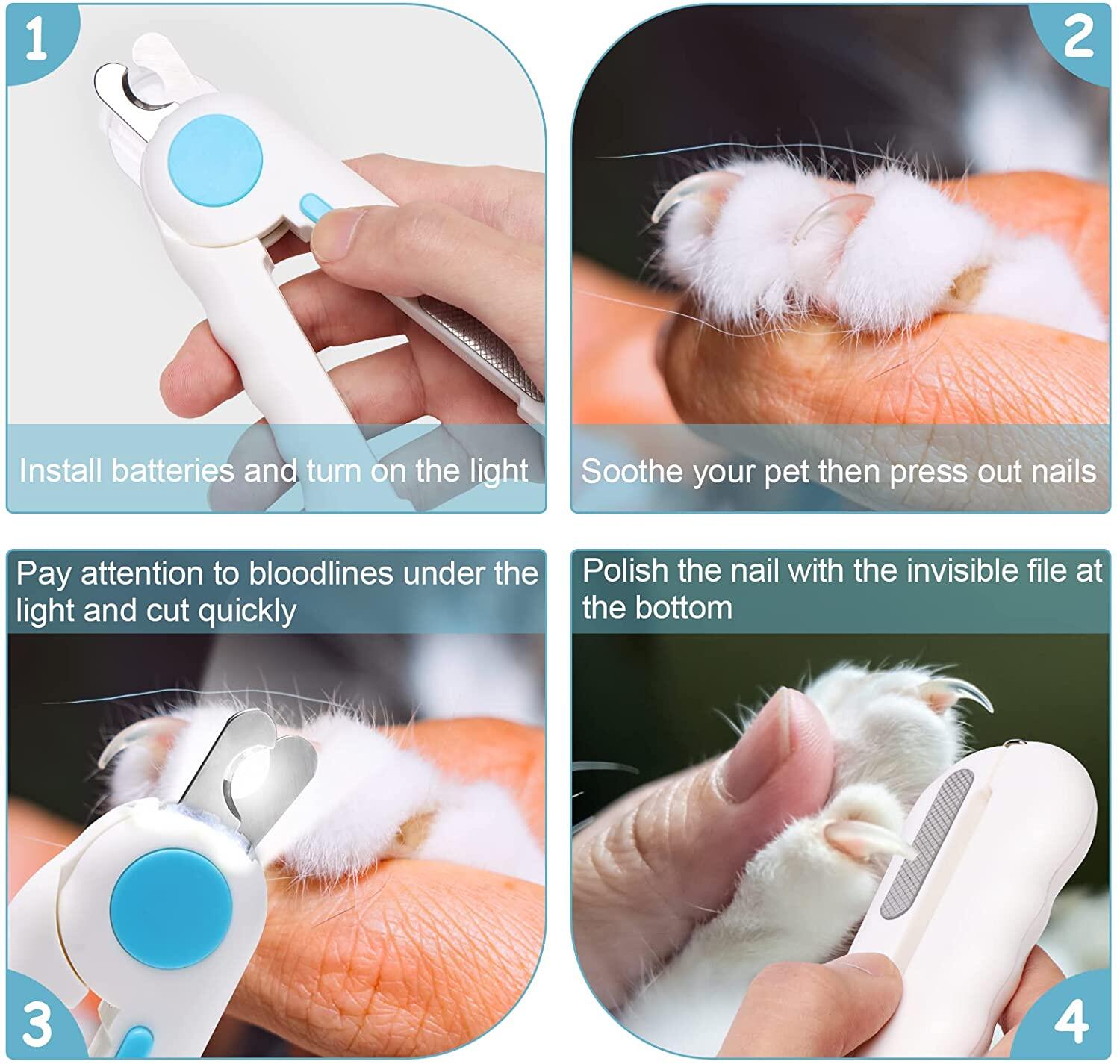 1

Install batteries and turn on the light

2

Soothe your pet then press out nails

Pay attention to bloodlines under the light and cut quickly

3

Polish the nail with the invisible file at the bottom

4