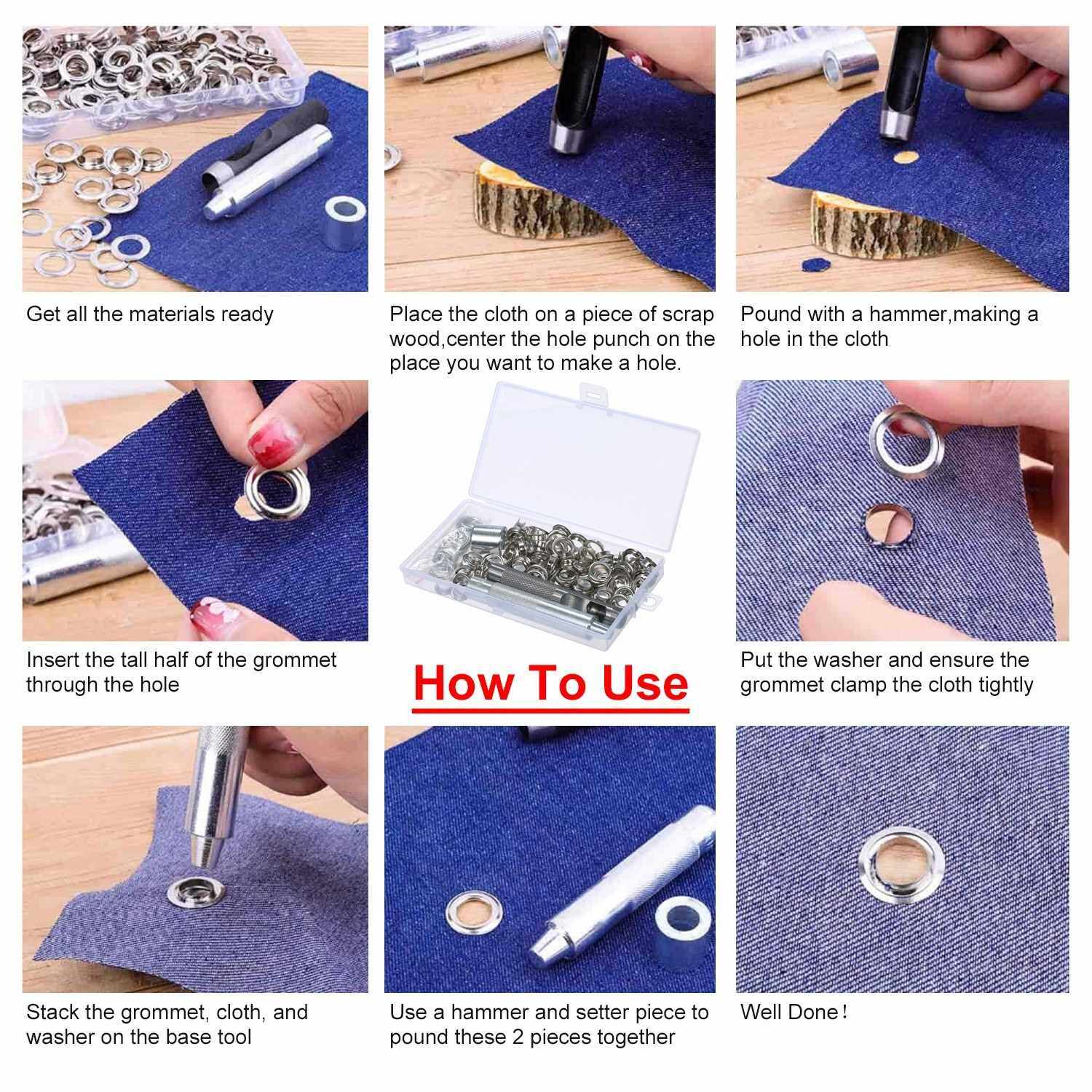 Get all the materials ready

Place the cloth on a piece of scrap wood,center the hole punch on the place you want to make a hole.

Pound with a hammer,making a hole in the cloth

Insert the tall half of the grommet through the hole

How To Use

Put the washer and ensure the grommet clamp the cloth tightly

Stack the grommet, cloth, and washer on the base tool

Use a hammer and setter piece to pound these 2 pieces together

Well Done！