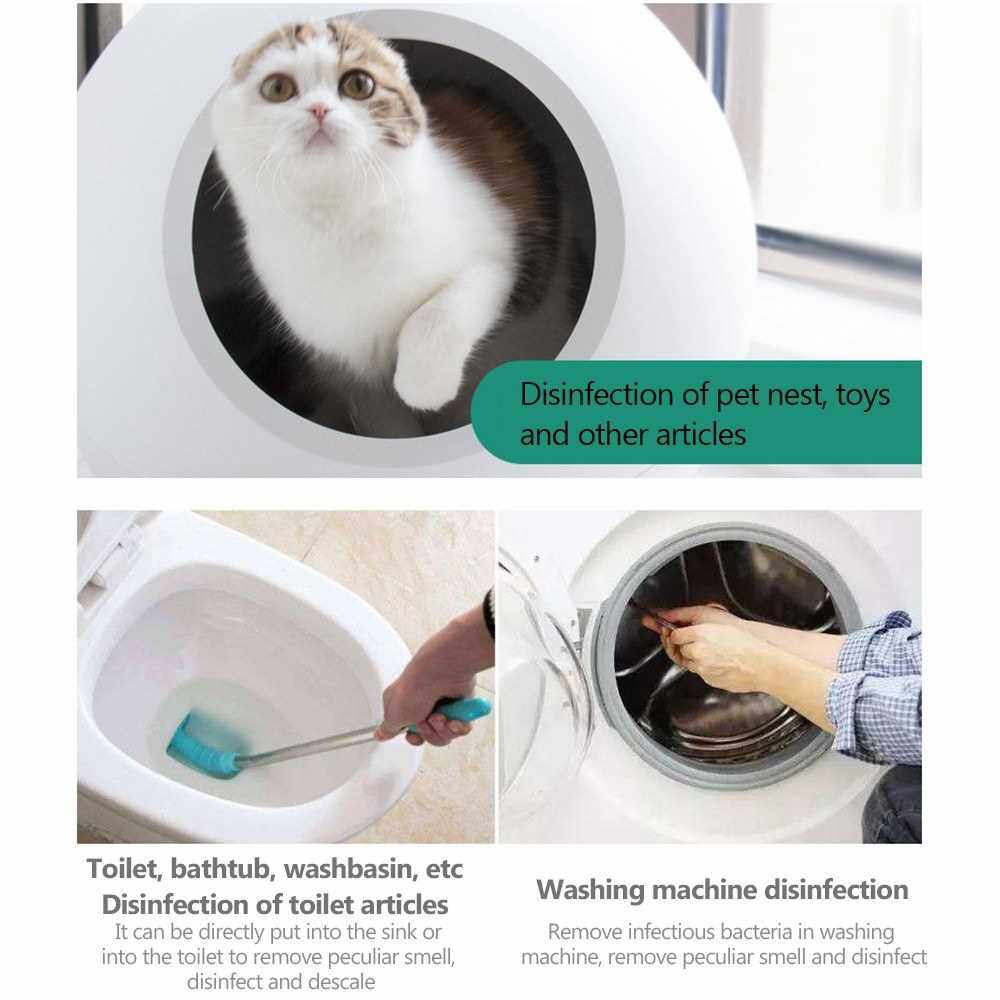 Disinfection of pet nest, toys and other articles

Toilet, bathtub, washbasin, etc
Disinfection of toilet articles
It can be directly put into the sink or into the toilet to remove peculiar smell, disinfect and descale

Washing machine disinfection
Remove infectious bacteria in washing machine, remove peculiar smell and disinfect