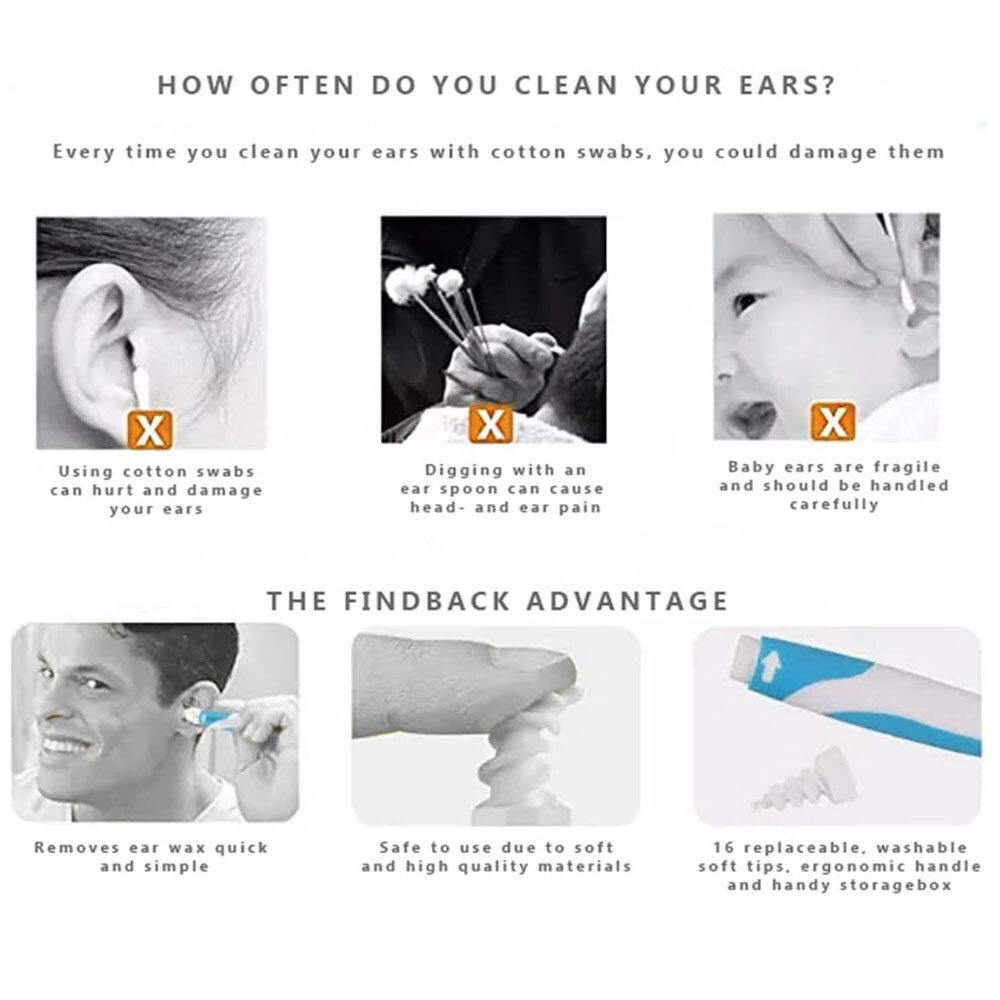 HOW OFTEN DO YOU CLEAN YOUR EARS?

Every time you clean your ears with cotton swabs, you could damage them

X

Using cotton swabs can hurt and damage your ears

X

Digging with an ear spoon can cause head- and ear pain

X

Baby ears are fragile and should be handled carefully

THE FINDBACK ADVANTAGE

Removes ear wax quick and simple

Safe to use due to soft and high quality materials

16 replaceable, washable soft tips, ergonomic handle and handy storagebox